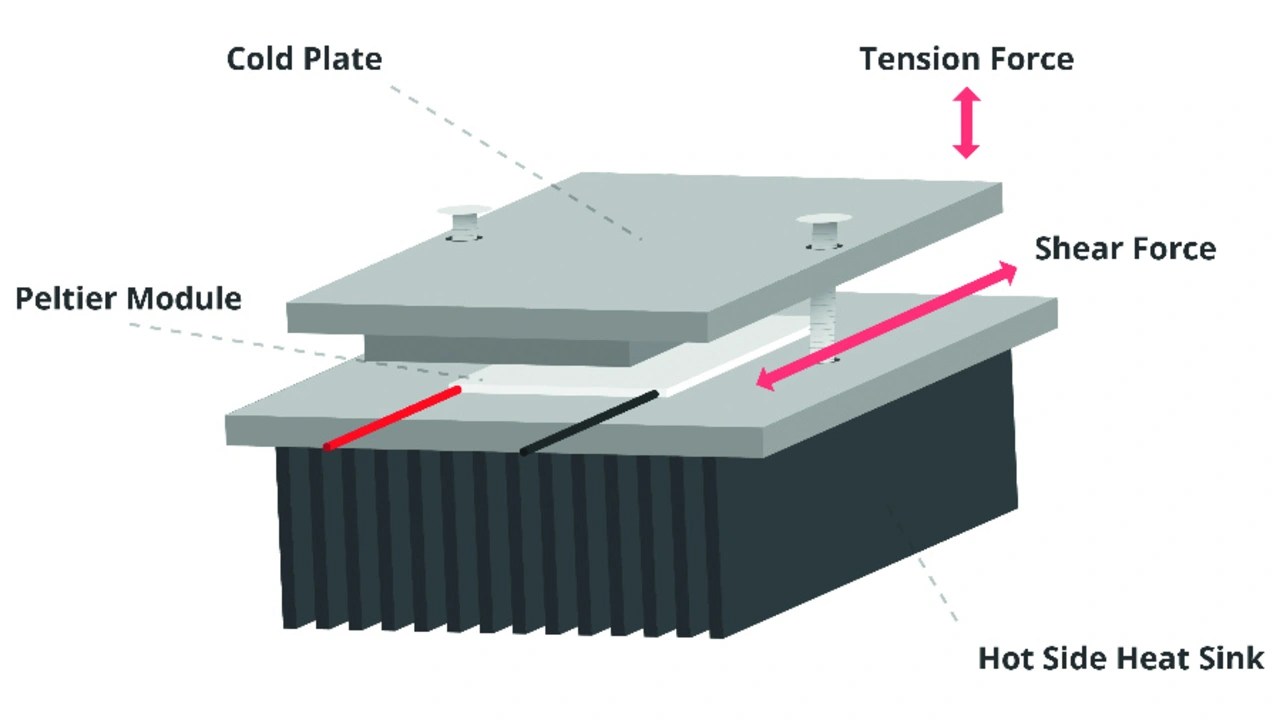 Cold Plate

Tension Force

Shear Force

Peltier Module

Hot Side Heat Sink