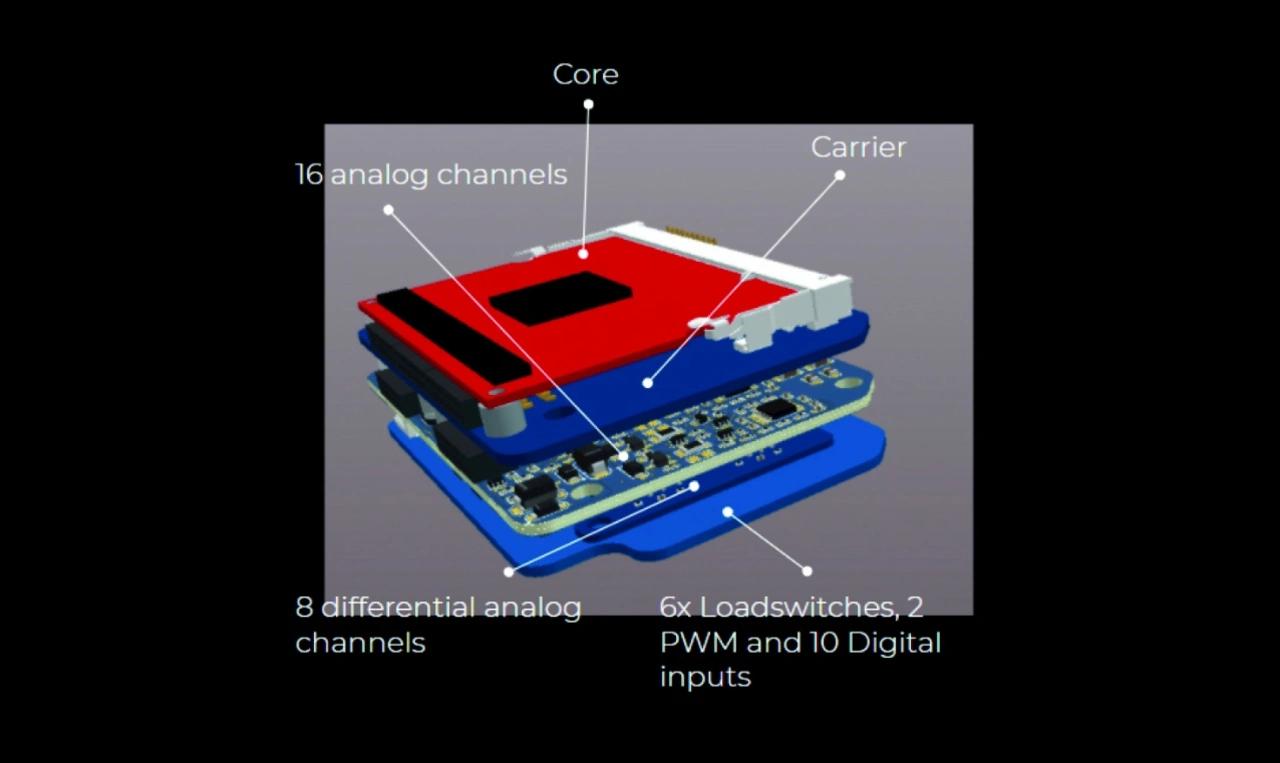 Core

Carrier

16 analog channels

8 differential analog channels

6x Loadswitches, 2 PWM and 10 Digital inputs