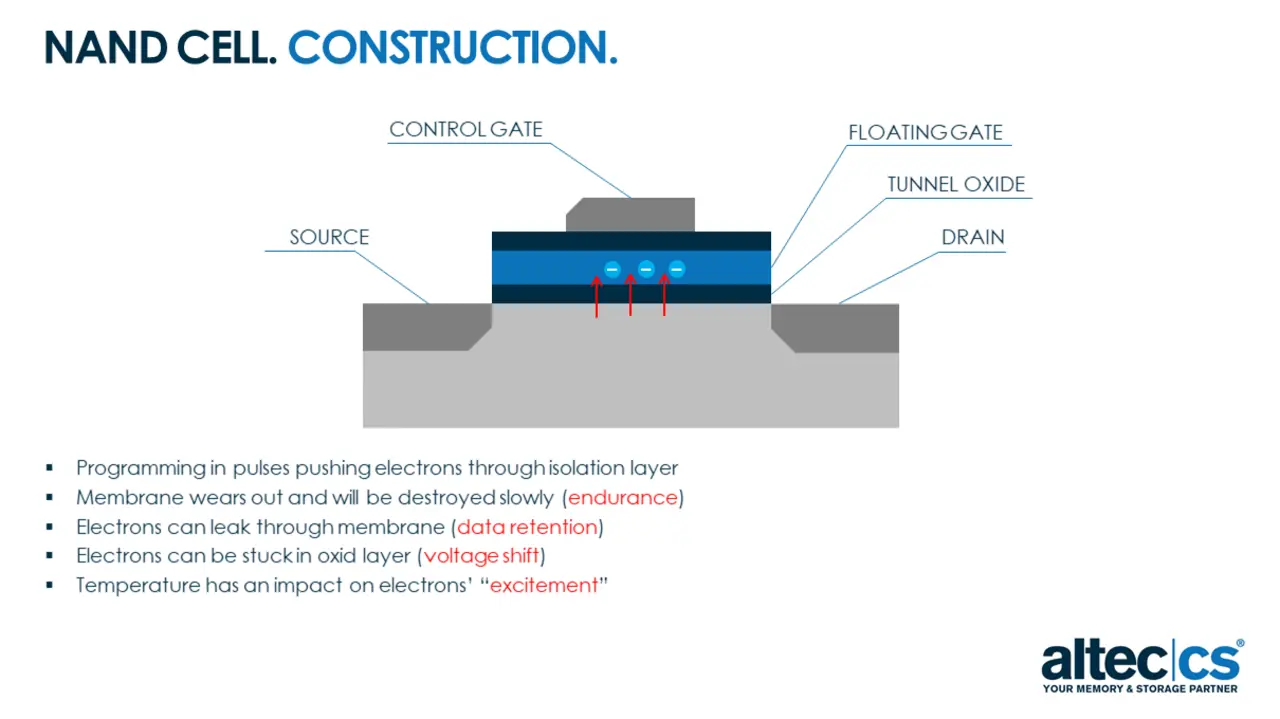 NAND CELL. CONSTRUCTION.

CONTROL GATE

FLOATING GATE

TUNNEL OXIDE

SOURCE

DRAIN

▪ Programming in pulses pushing electrons through isolation layer
▪ Membrane wears out and will be destroyed slowly (endurance)
▪ Electrons can leak through membrane (data retention)
▪ Electrons can be stuck in oxid layer (voltage shift)
▪ Temperature has an impact on electrons' "excitement"

altec|cs®
YOUR MEMORY & STORAGE PARTNER