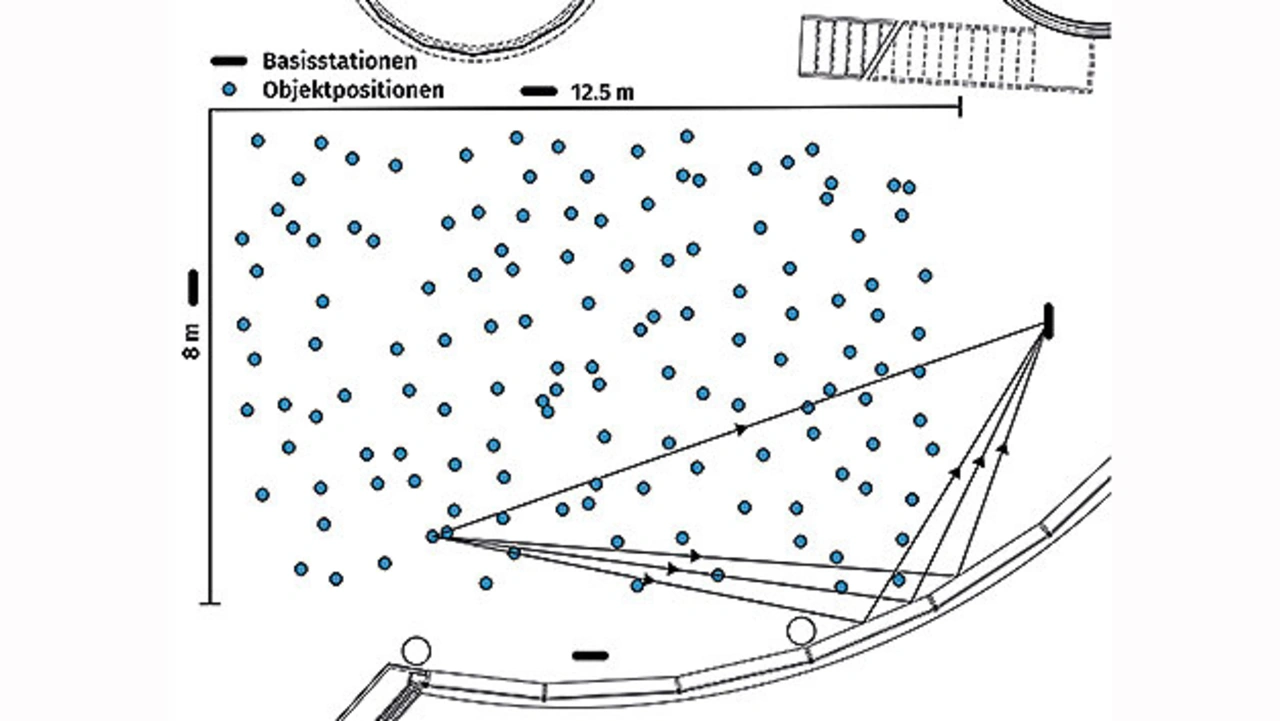 Basisstationen
Objektpositionen
12.5 m
8 m