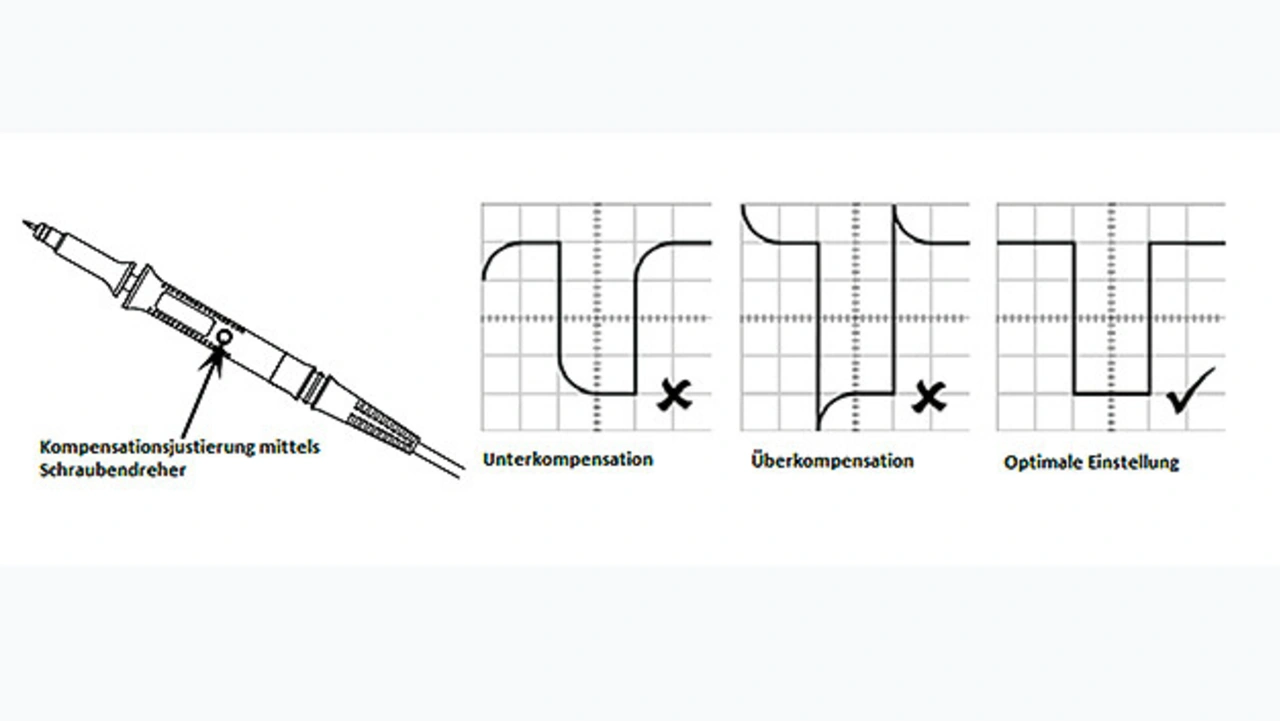 Kompensationsjustierung mittels Schraubendreher

Unterkompensation

Überkompensation

Optimale Einstellung