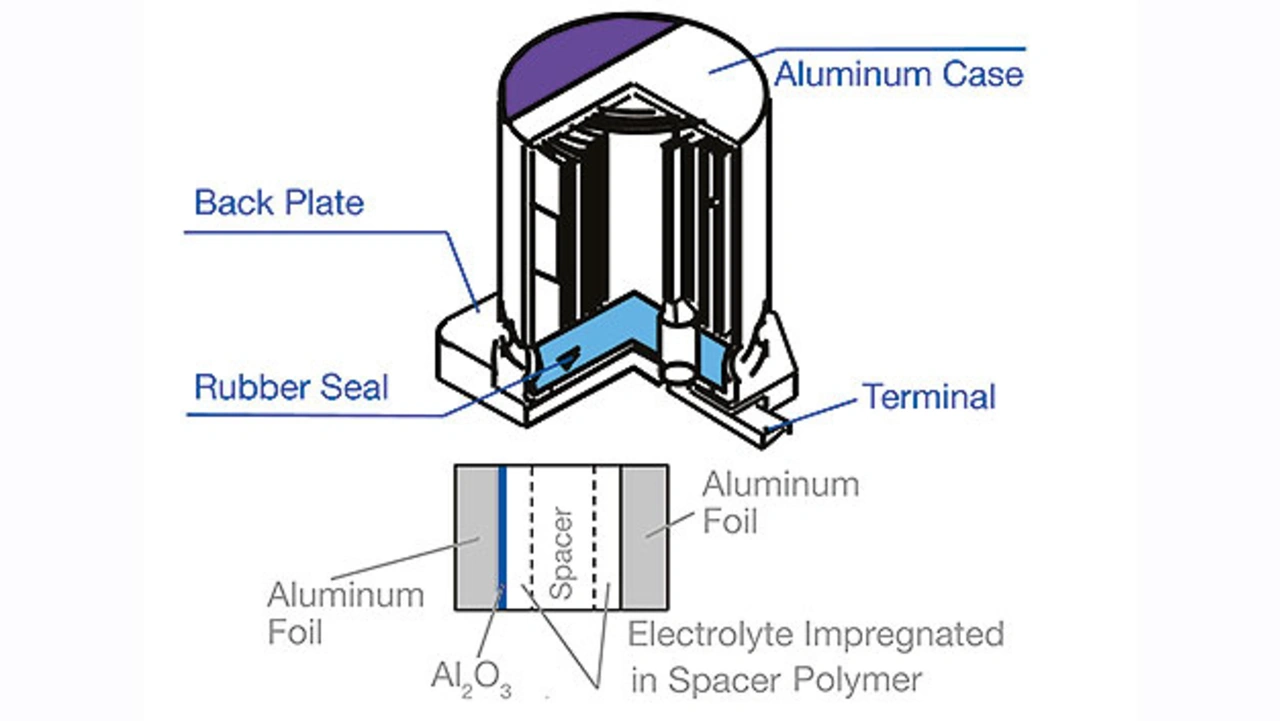 Aluminum Case

Back Plate

Rubber Seal

Terminal

Aluminum Foil

Spacer

Aluminum Foil

$Al_2O_3$

Electrolyte Impregnated in Spacer Polymer