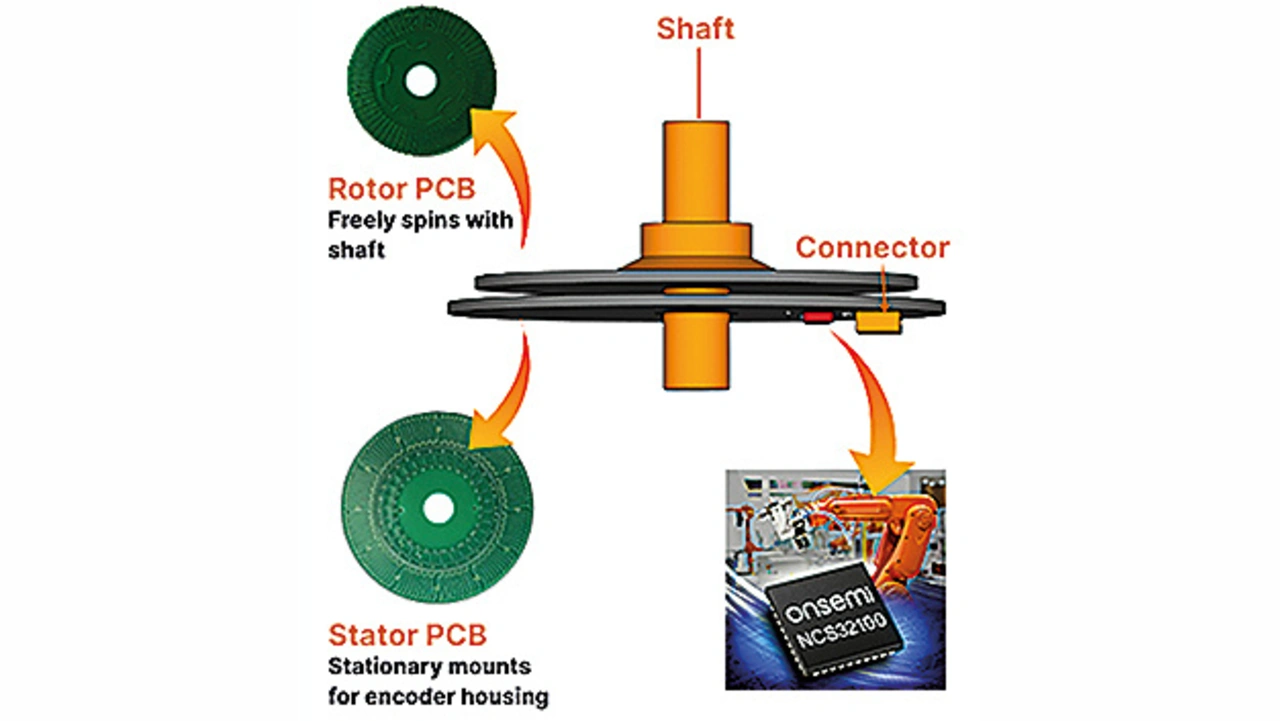 Shaft

Rotor PCB
Freely spins with shaft

Connector

Stator PCB
Stationary mounts for encoder housing

onsemi
NCS32100