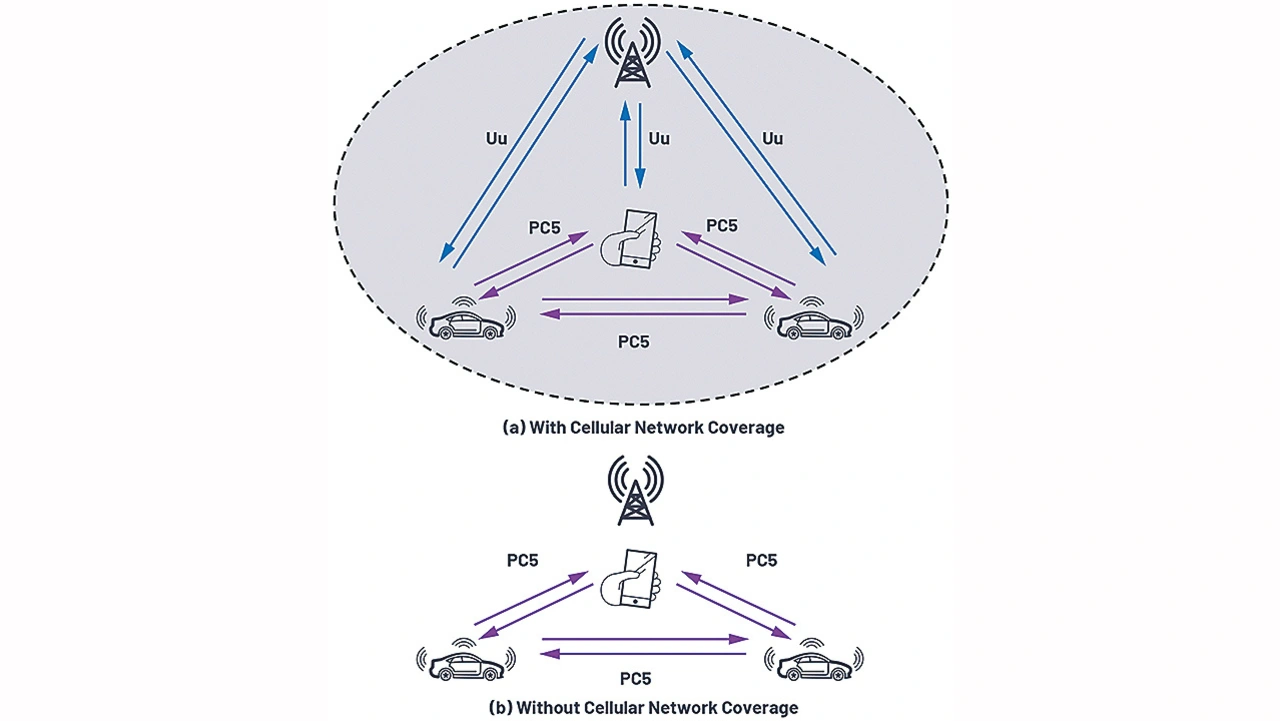 Uu

Uu

Uu

PC5

PC5

PC5

(a) With Cellular Network Coverage

PC5

PC5

PC5

(b) Without Cellular Network Coverage