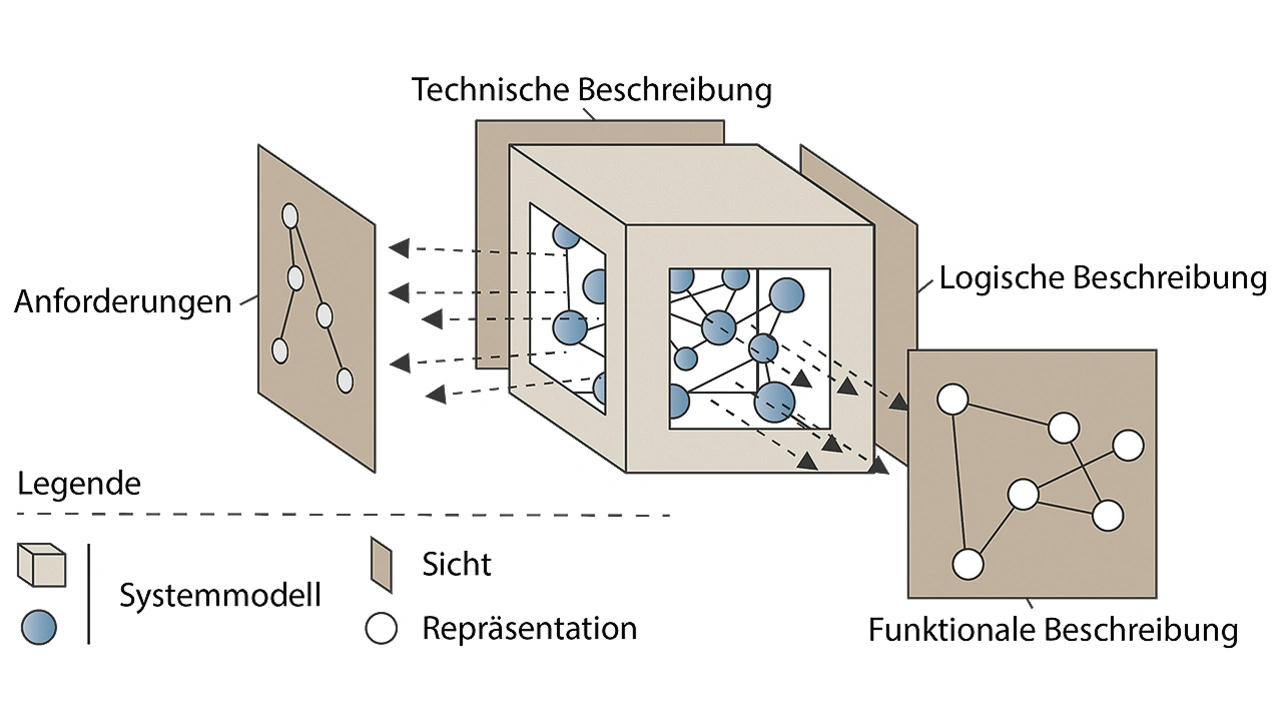 Technische Beschreibung

Anforderungen

Logische Beschreibung

Funktionale Beschreibung

Legende

Systemmodell

Sicht

Repräsentation