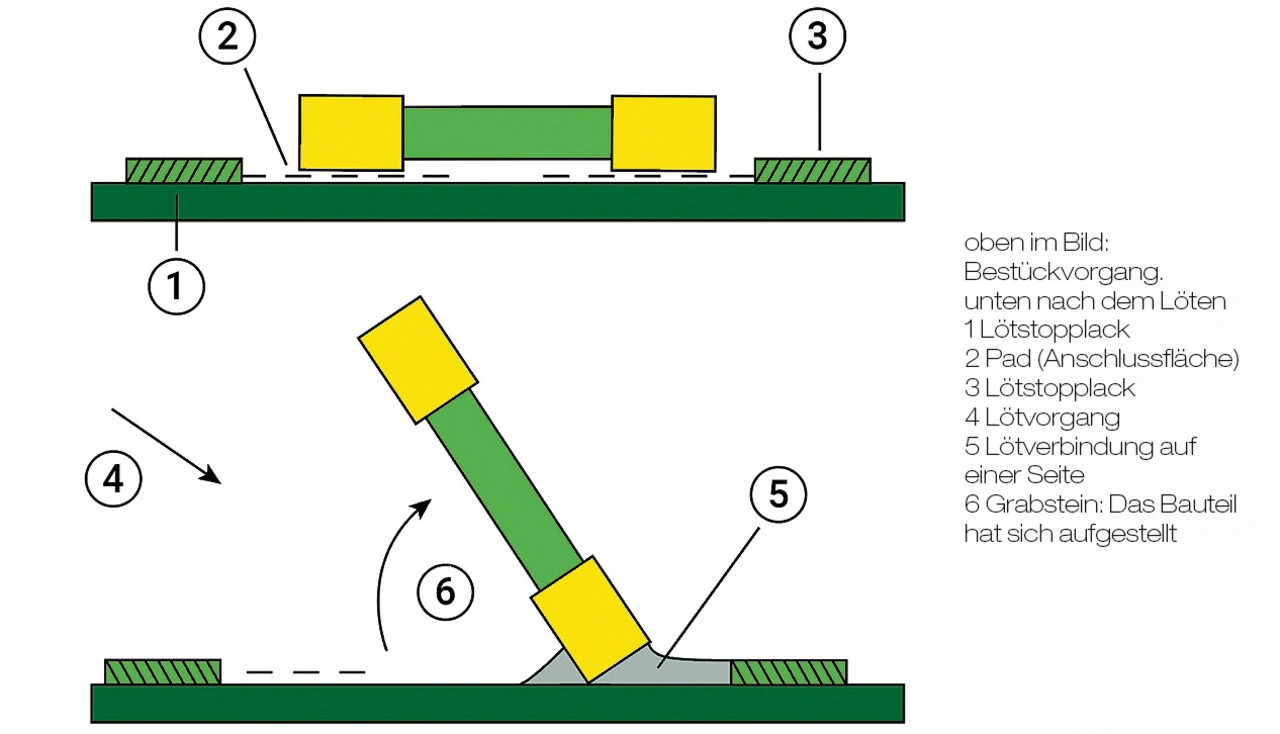 2

3

1

4

6

5

oben im Bild:
Bestückvorgang.
unten nach dem Löten
1 Lötstopplack
2 Pad (Anschlussfläche)
3 Lötstopplack
4 Lötvorgang
5 Lötverbindung auf einer Seite
6 Grabstein: Das Bauteil hat sich aufgestellt