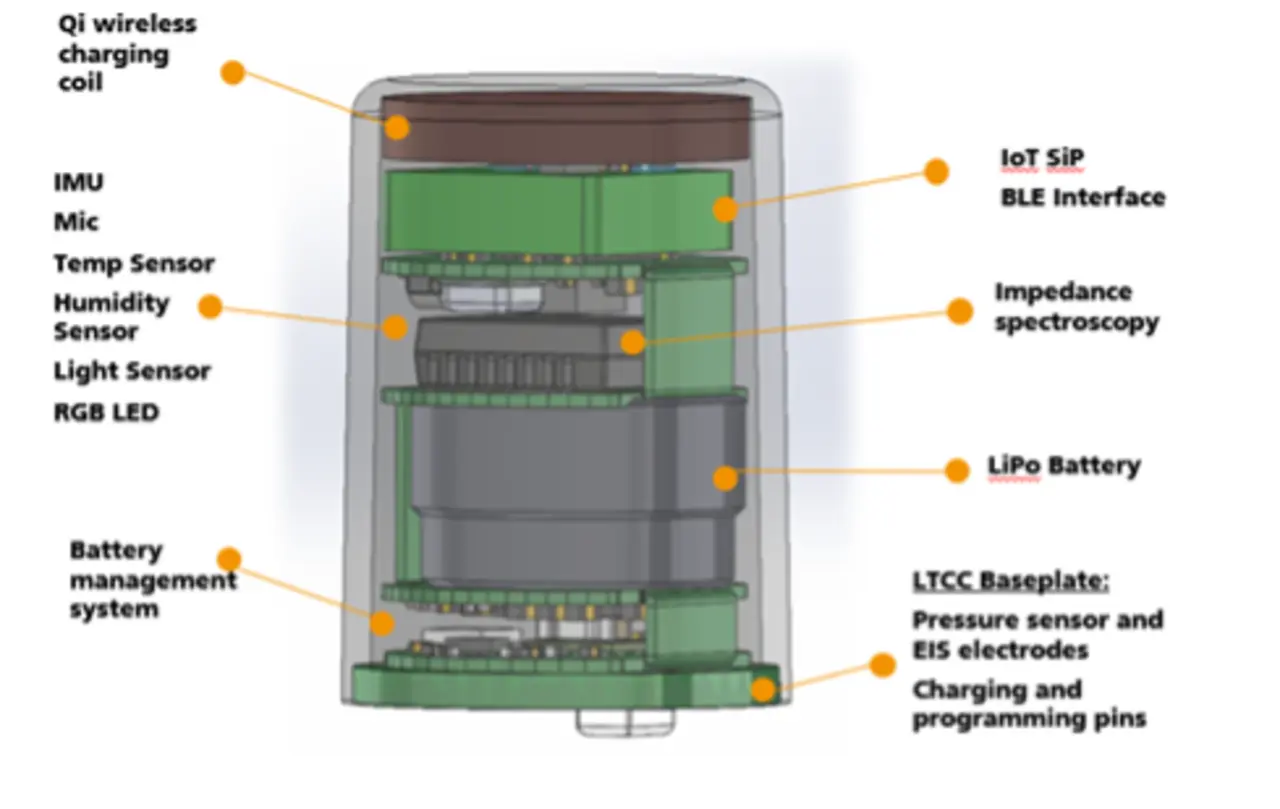 Qi wireless charging coil

IMU
Mic
Temp Sensor
Humidity Sensor
Light Sensor
RGB LED

Battery management system

IoT SiP
BLE Interface

Impedance spectroscopy

LiPo Battery

LTCC Baseplate:
Pressure sensor and EIS electrodes
Charging and programming pins