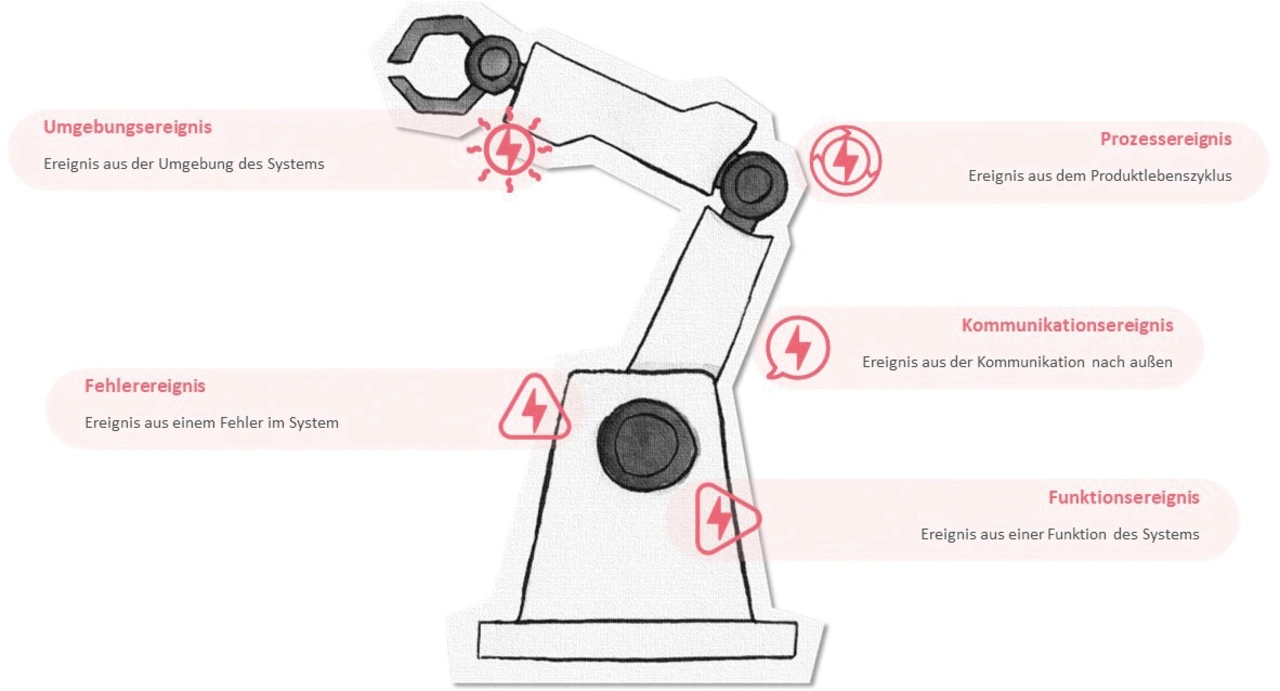 Umgebungsereignis
Ereignis aus der Umgebung des Systems

Prozessereignis
Ereignis aus dem Produktlebenszyklus

Kommunikationsereignis
Ereignis aus der Kommunikation nach außen

Fehlerereignis
Ereignis aus einem Fehler im System

Funktionsereignis
Ereignis aus einer Funktion des Systems