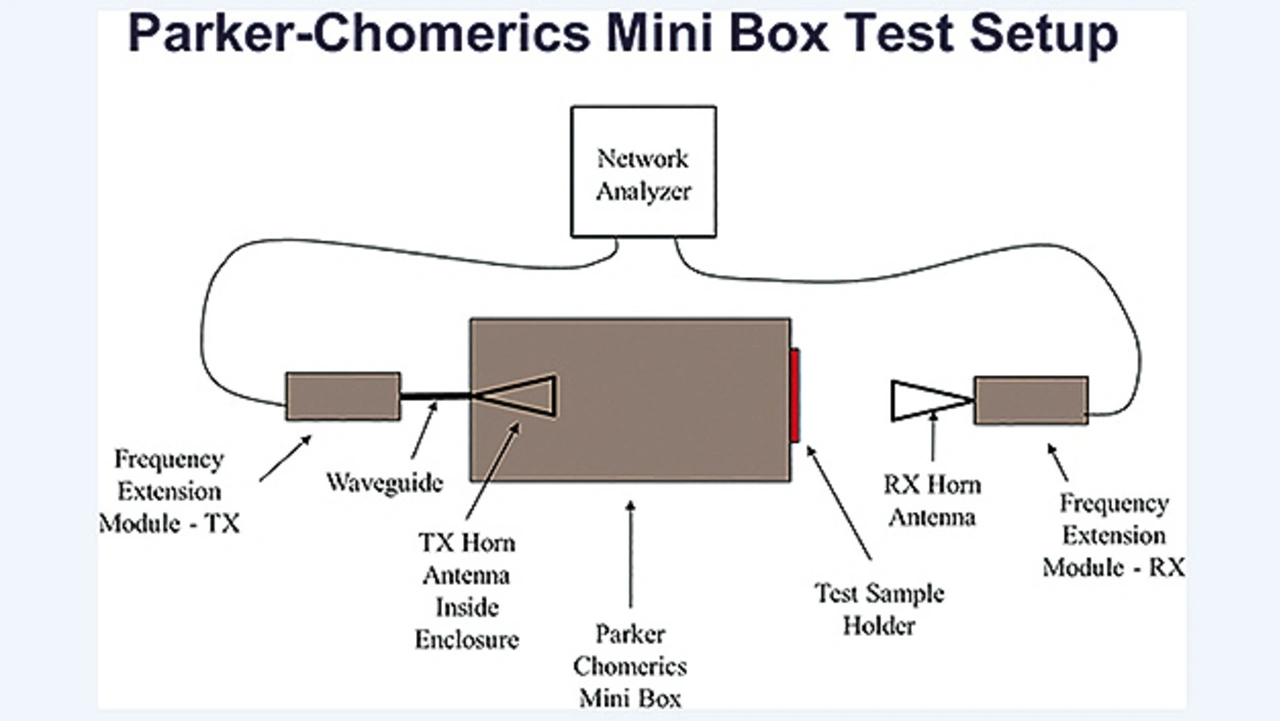 Parker-Chomerics Mini Box Test Setup

Network Analyzer

Frequency Extension Module - TX

Waveguide

TX Horn Antenna Inside Enclosure

Parker Chomerics Mini Box

Test Sample Holder

RX Horn Antenna

Frequency Extension Module - RX