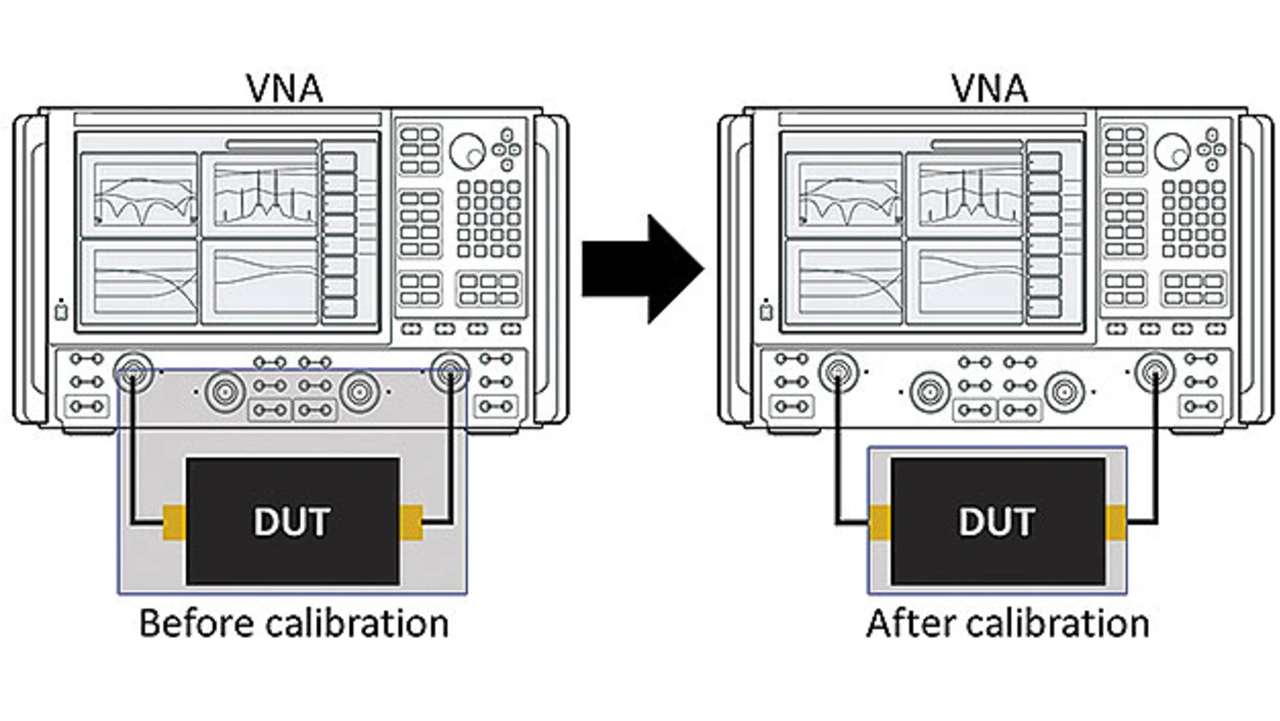 VNA

DUT

Before calibration

VNA

DUT

After calibration