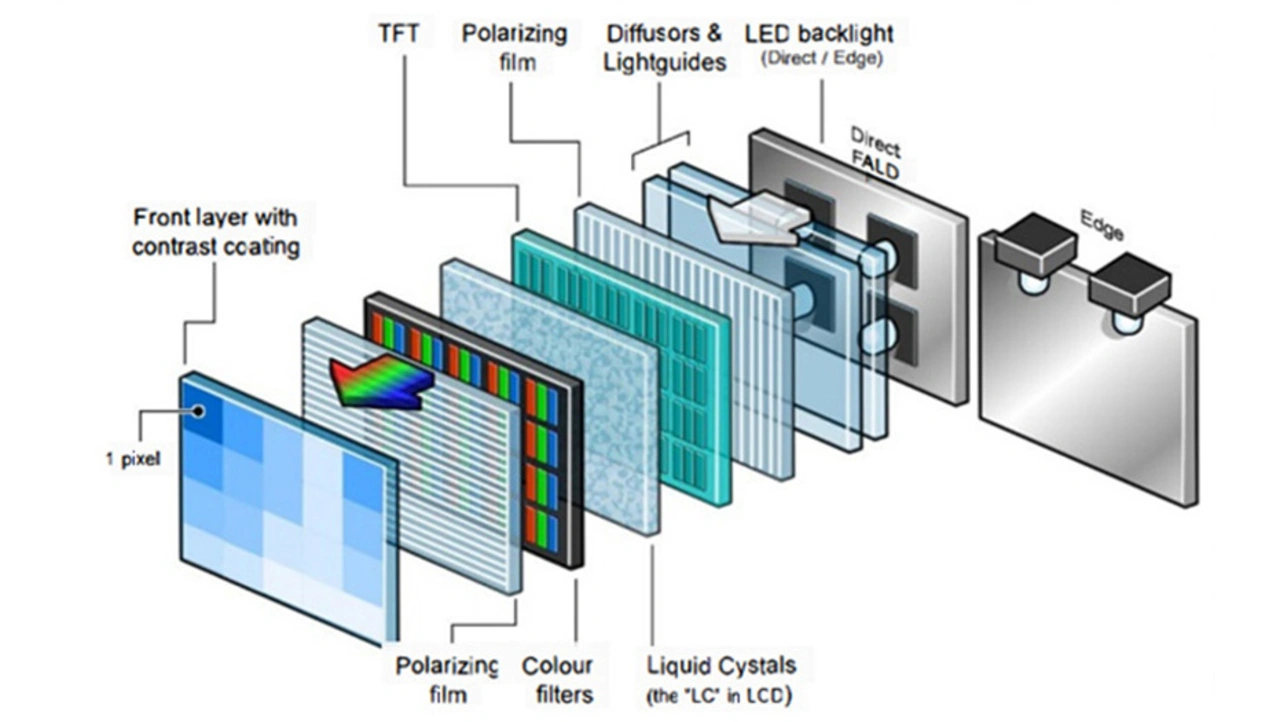 TFT

Polarizing film

Diffusors & Lightguides

LED backlight (Direct / Edge)

Direct FALD

Edge

Front layer with contrast coating

1 pixel

Polarizing film

Colour filters

Liquid Cystals (the "LC" in LCD)