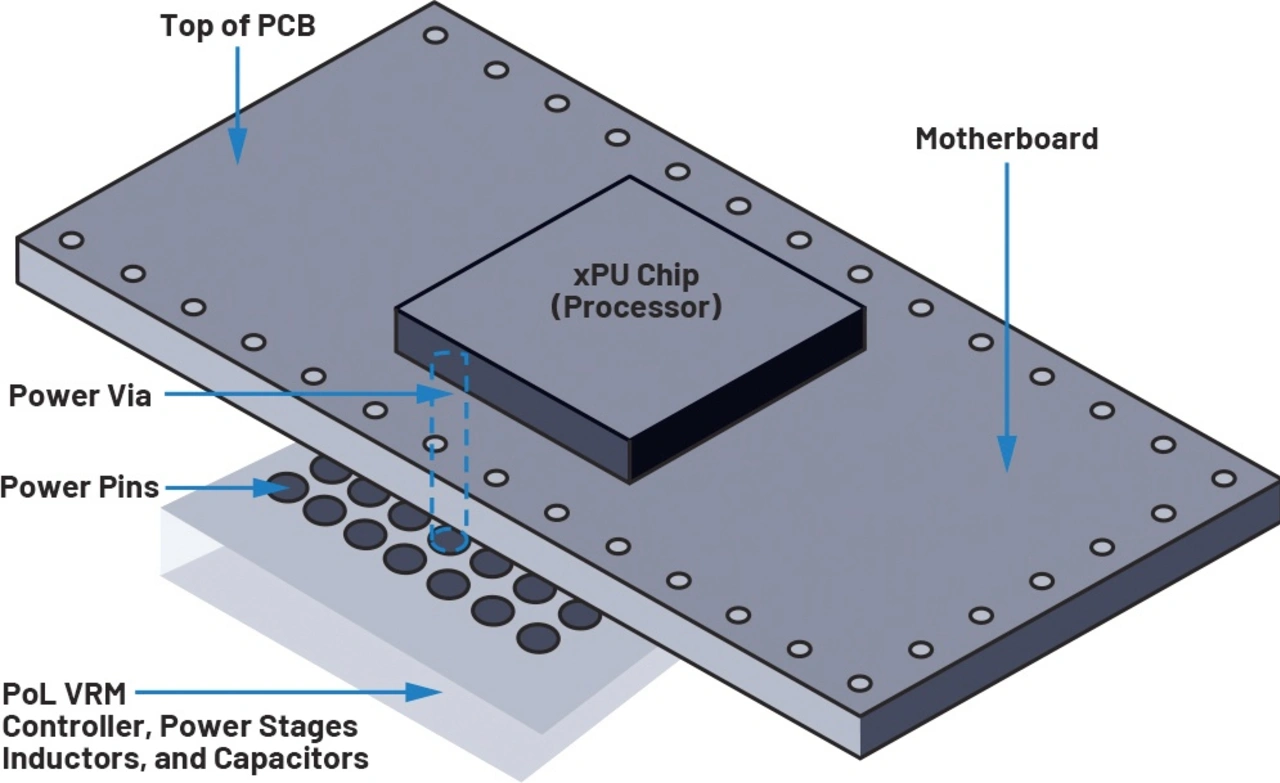 Top of PCB

Motherboard

xPU Chip
(Processor)

Power Via

Power Pins

PoL VRM
Controller, Power Stages
Inductors, and Capacitors