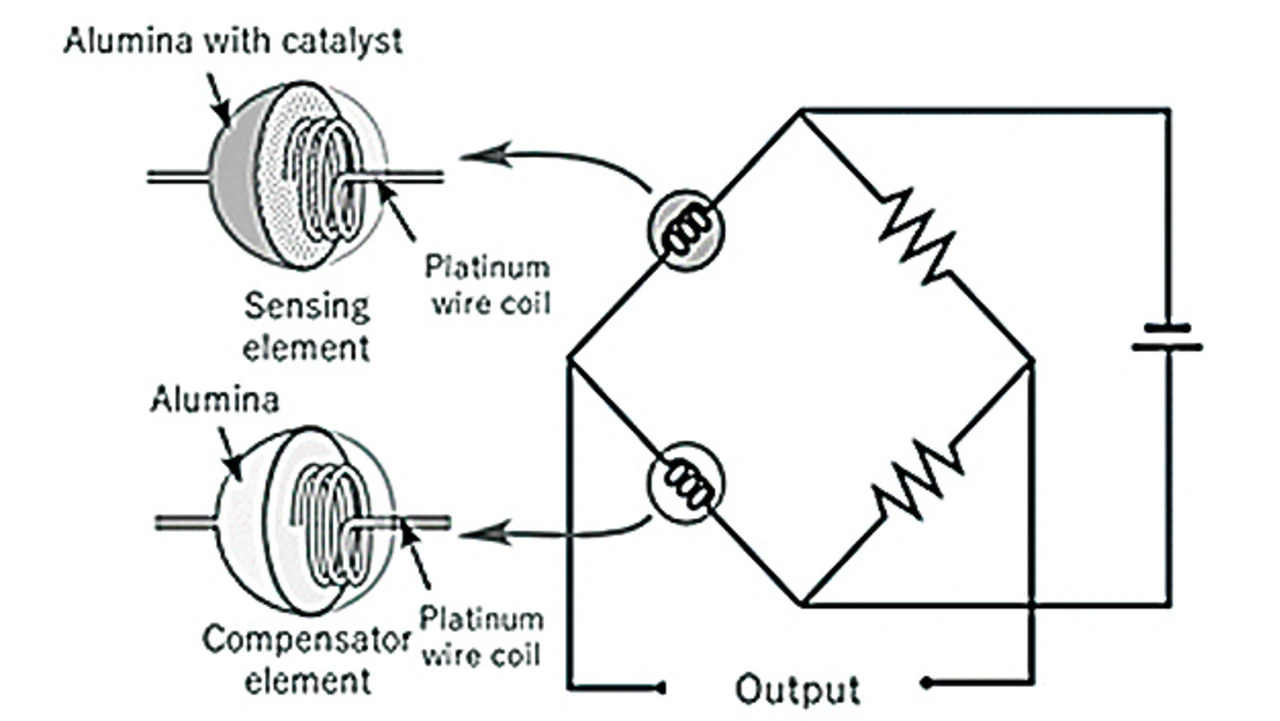 Alumina with catalyst

Platinum wire coil

Sensing element

Alumina

Platinum wire coil

Compensator element

Output