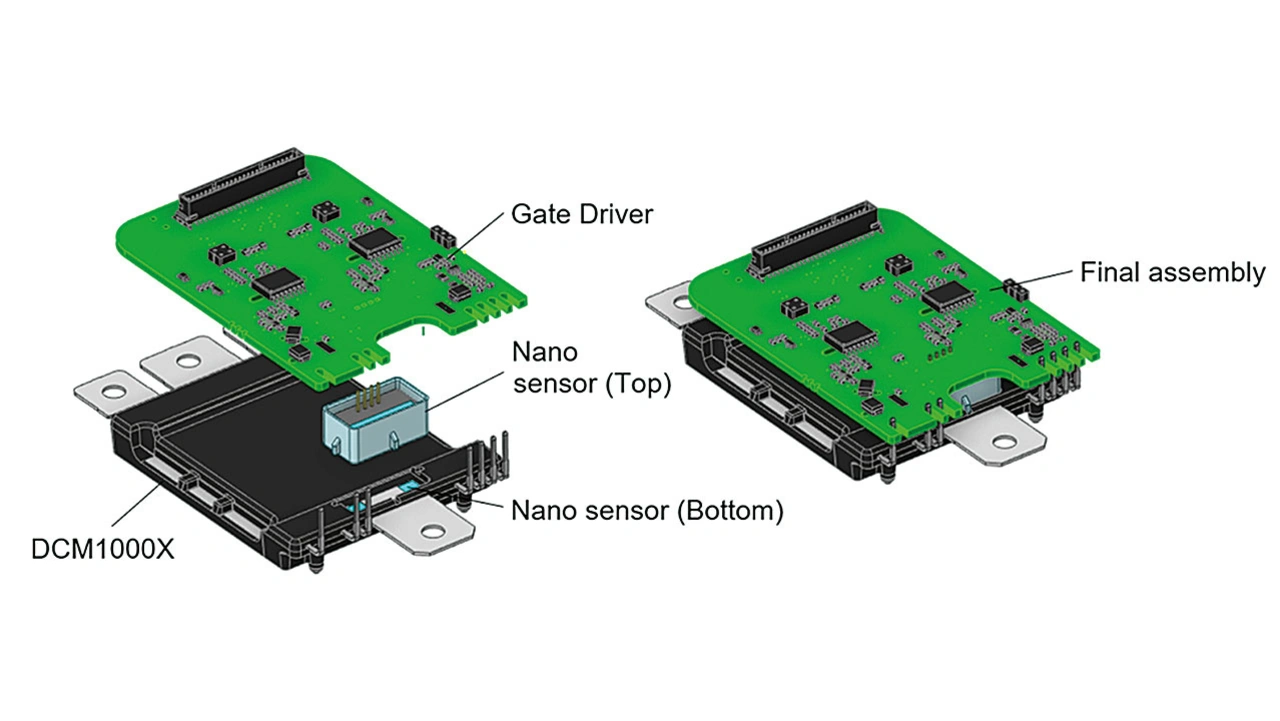 Gate Driver

Final assembly

Nano sensor (Top)

Nano sensor (Bottom)

DCM1000X