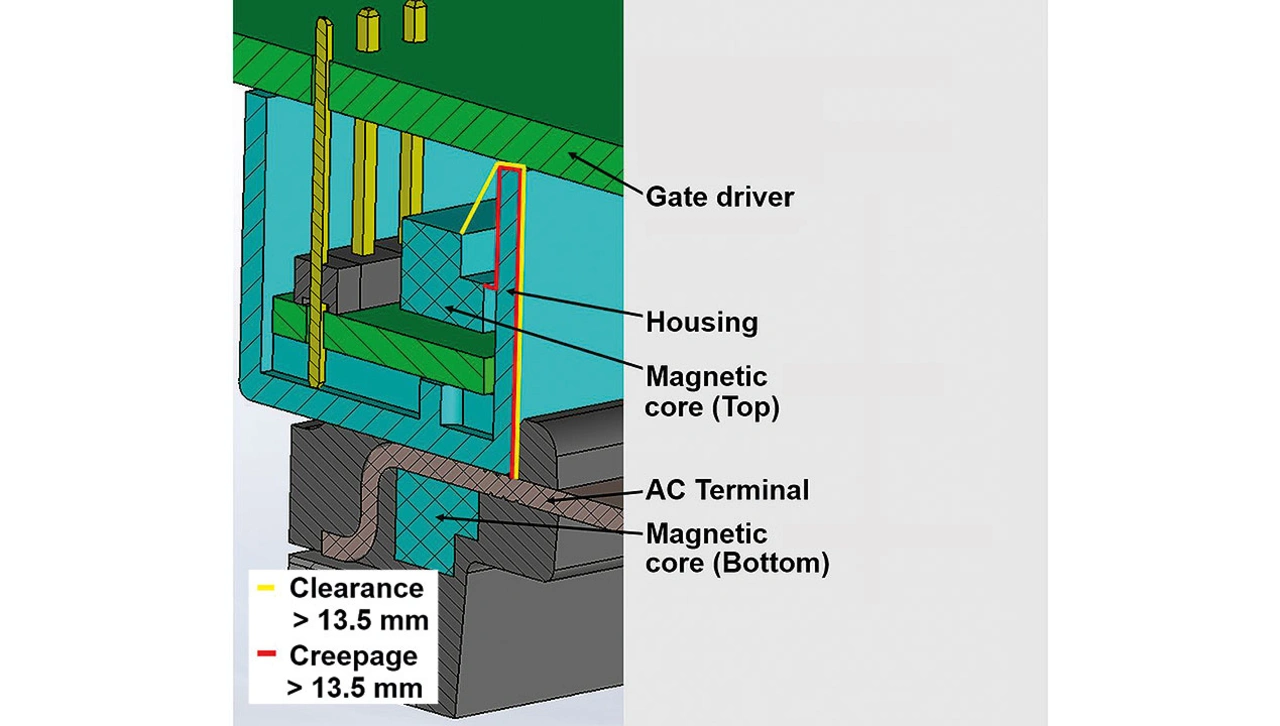 Gate driver

Housing

Magnetic core (Top)

AC Terminal

Magnetic core (Bottom)

Clearance > 13.5 mm
Creepage > 13.5 mm