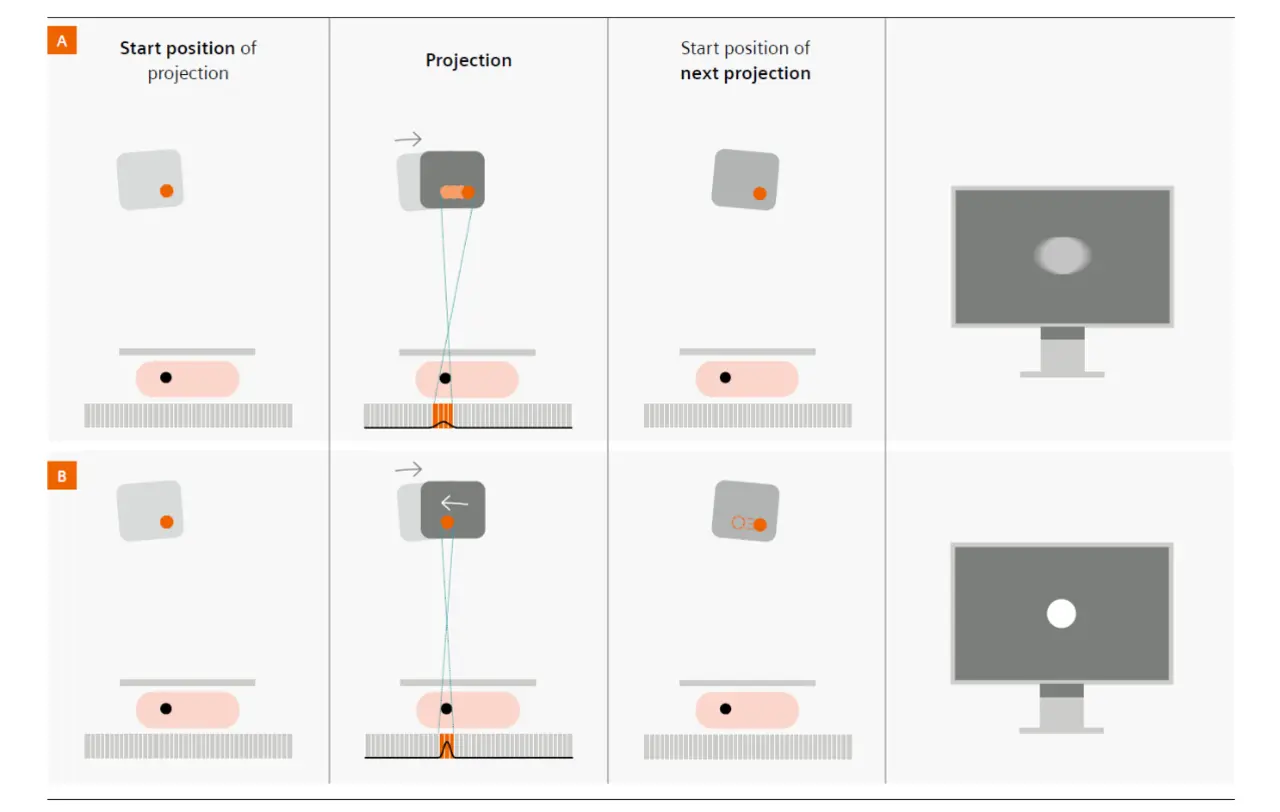 A

Start position of projection

Projection

Start position of next projection

B