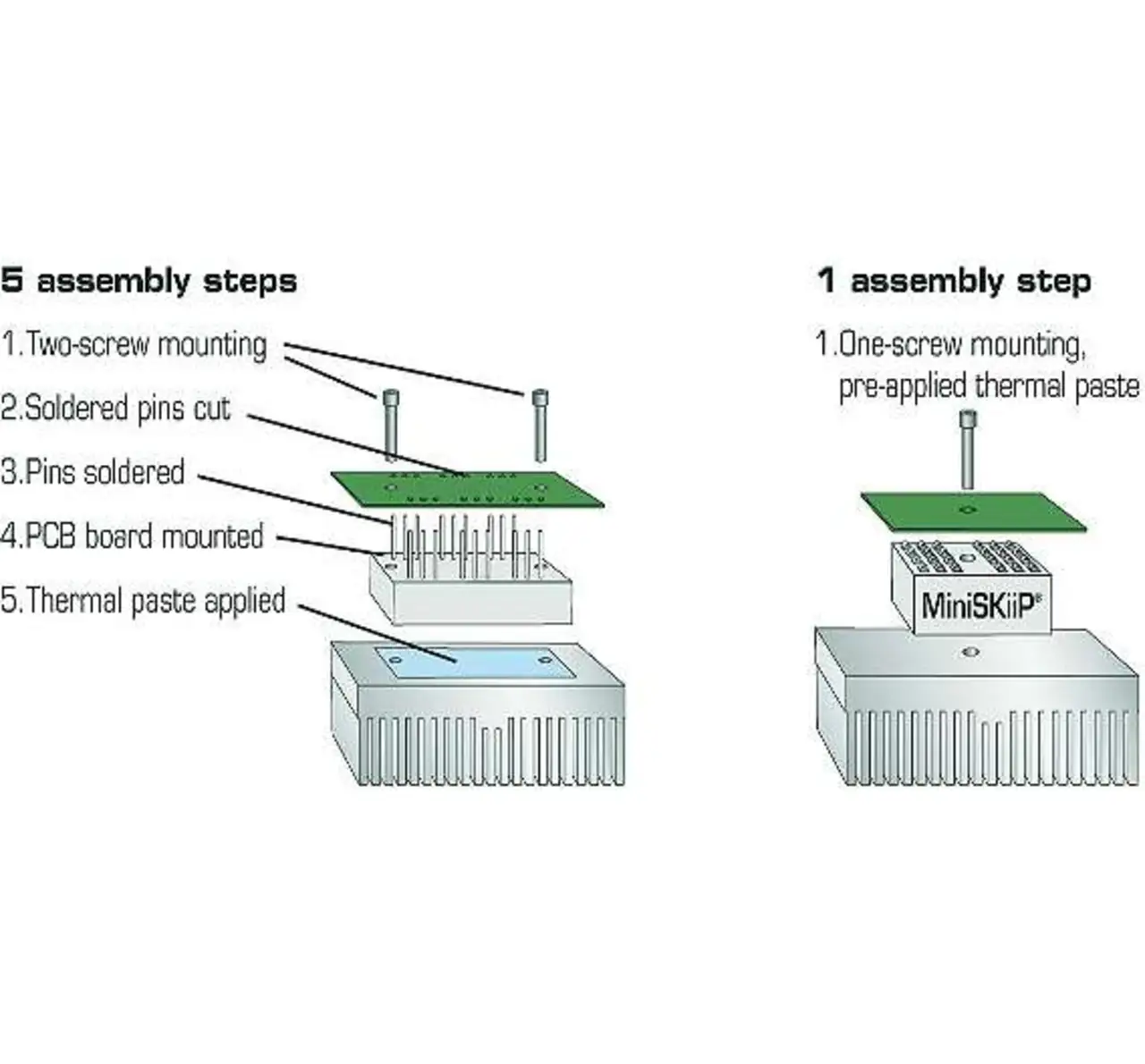 5 assembly steps

1.Two-screw mounting

2.Soldered pins cut

3.Pins soldered

4.PCB board mounted

5.Thermal paste applied

1 assembly step

1.One-screw mounting, pre-applied thermal paste

MiniSKiiP®