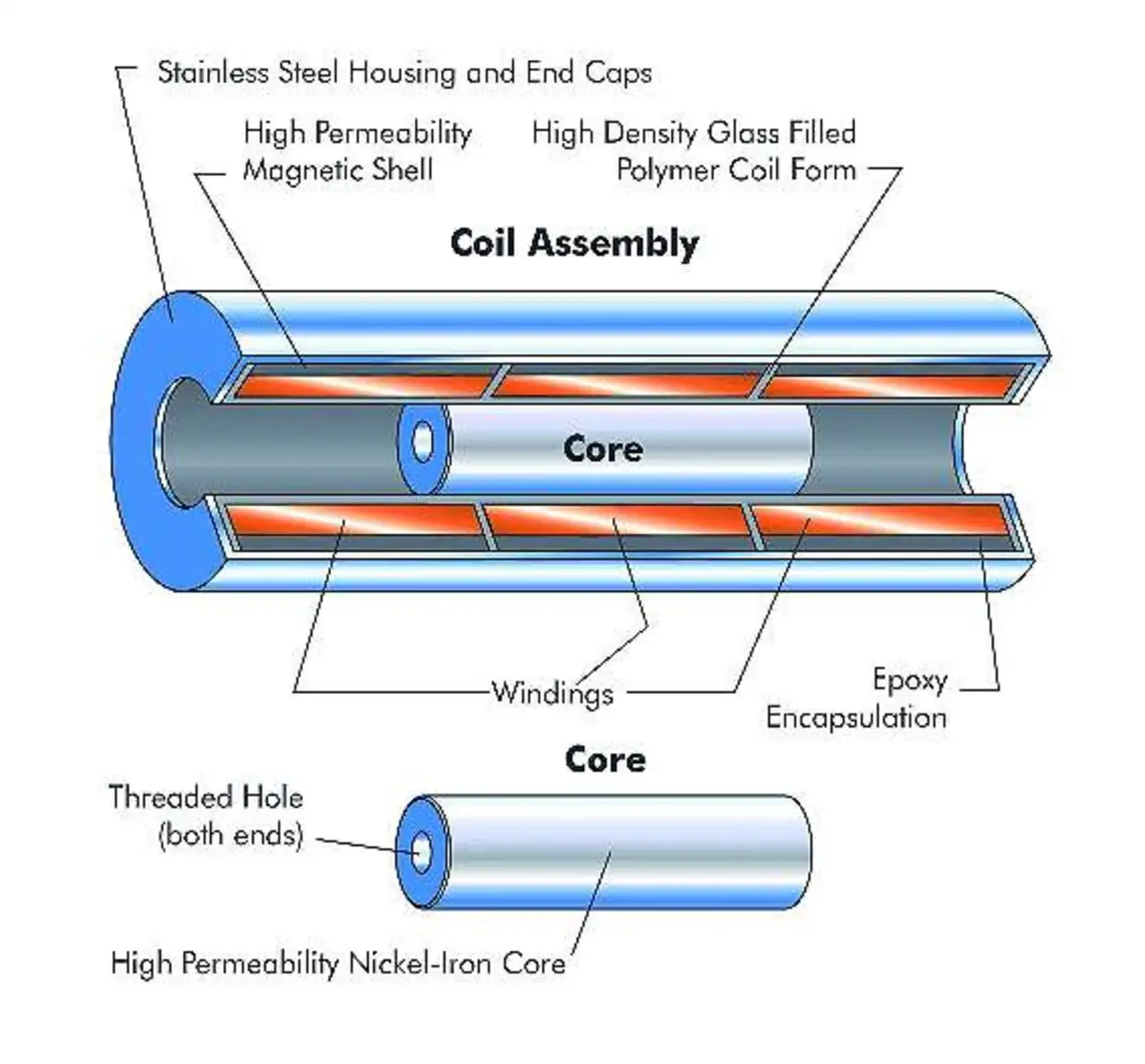 Stainless Steel Housing and End Caps

High Permeability Magnetic Shell

High Density Glass Filled Polymer Coil Form

Coil Assembly

Core

Windings

Epoxy Encapsulation

Core

Threaded Hole (both ends)

High Permeability Nickel-Iron Core