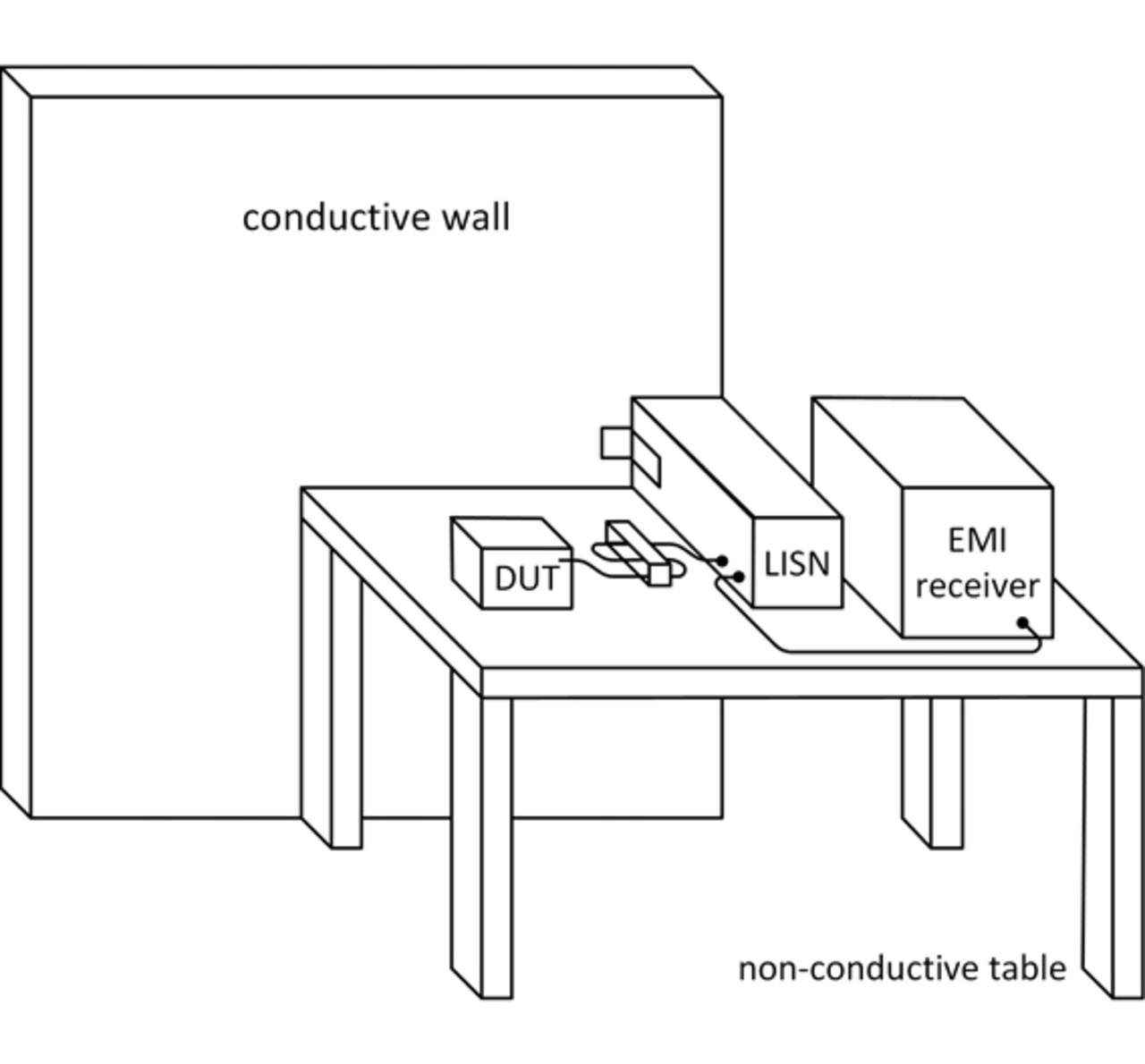 conductive wall

DUT

LISN

EMI receiver

non-conductive table