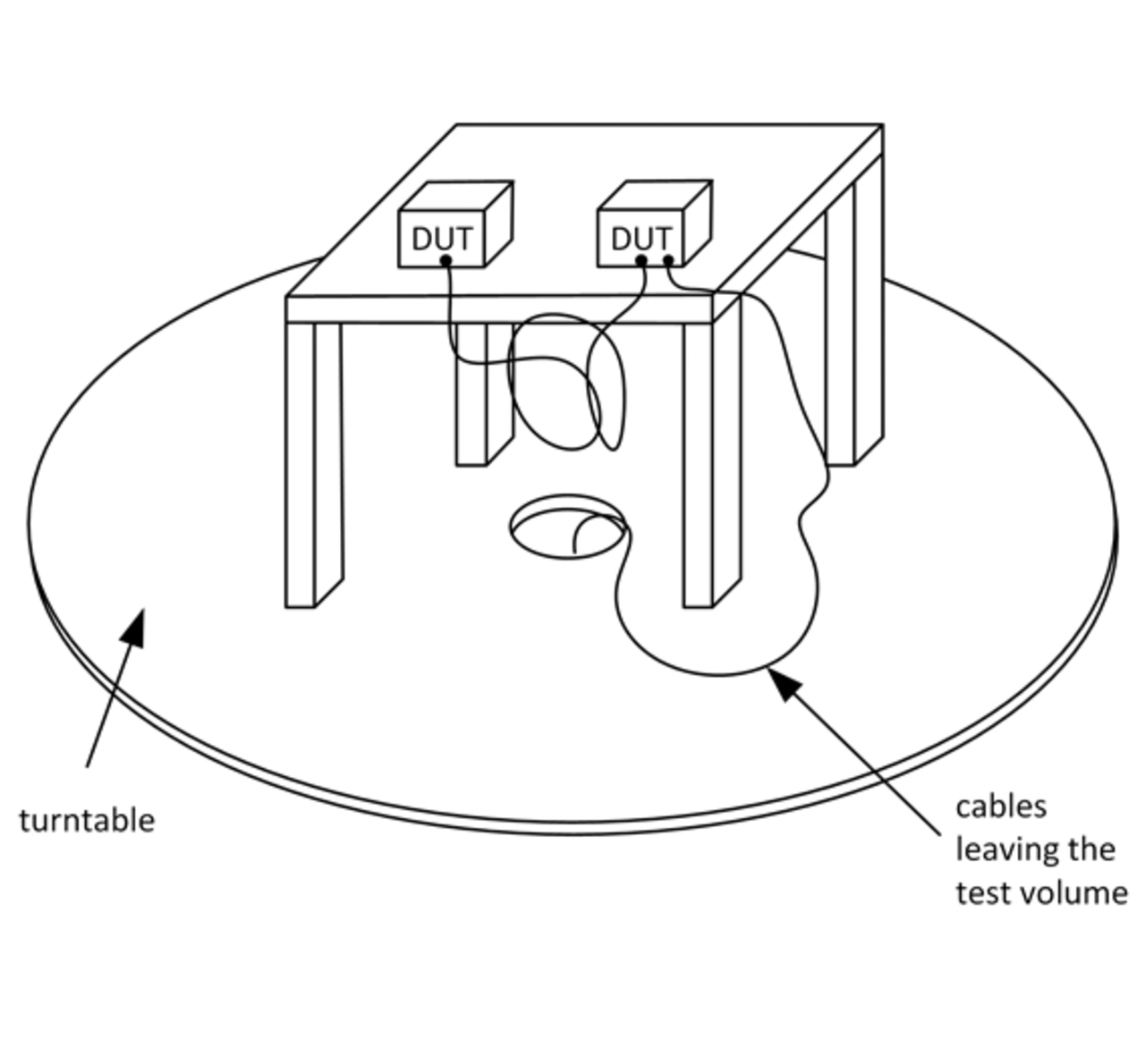 DUT
DUT
turntable
cables leaving the test volume