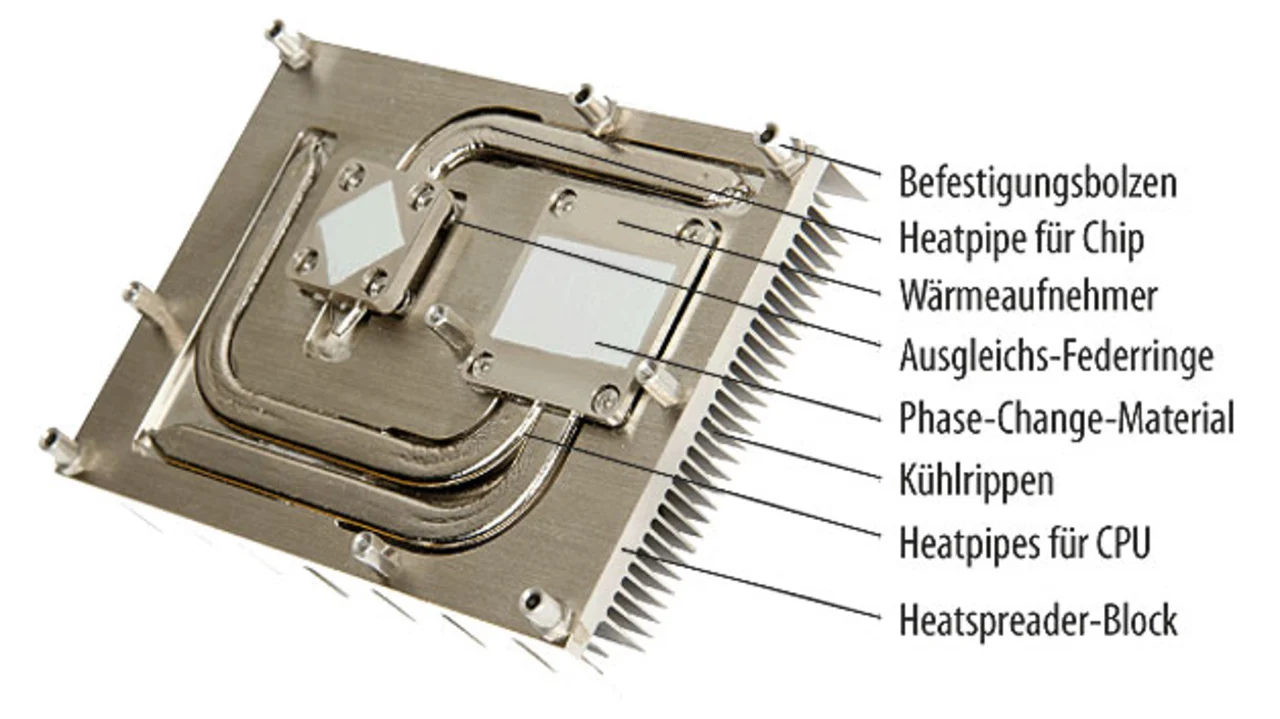 Befestigungsbolzen
Heatpipe für Chip
Wärmeaufnehmer
Ausgleichs-Federringe
Phase-Change-Material
Kühlrippen
Heatpipes für CPU
Heatspreader-Block