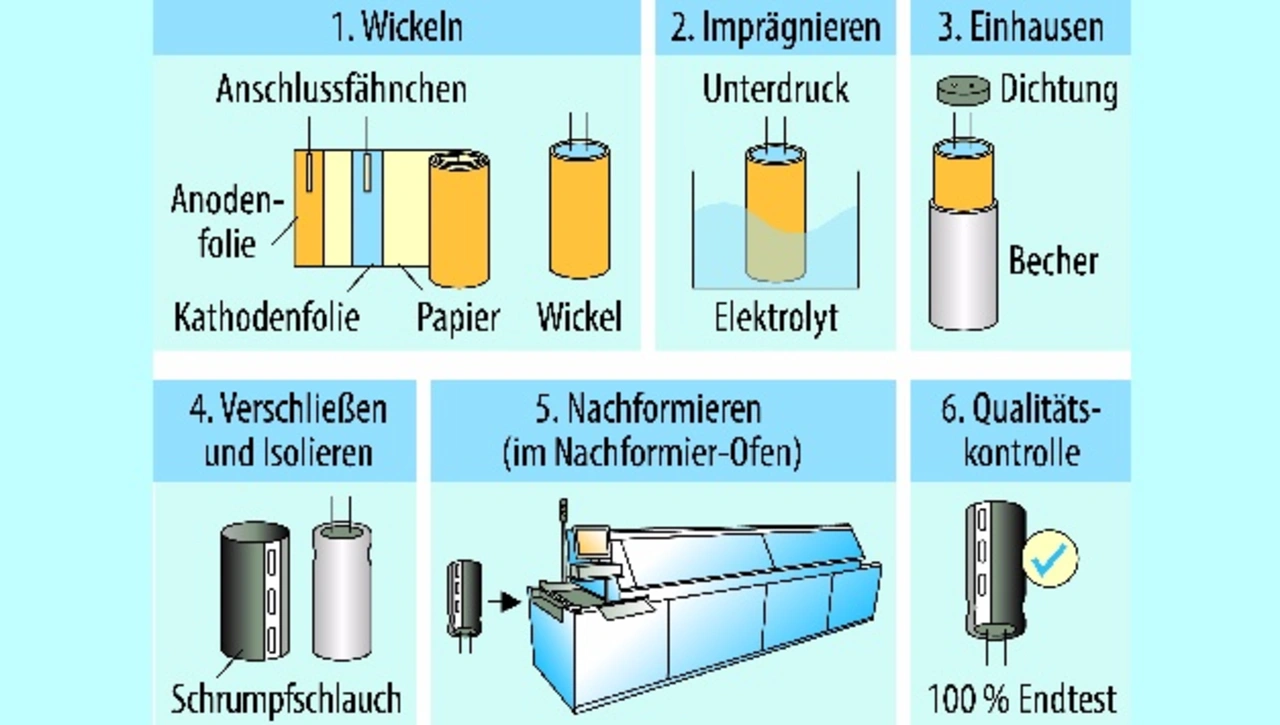 1. Wickeln

Anschlussfähnchen

Anodenfolie

Kathodenfolie

Papier

Wickel

2. Imprägnieren

Unterdruck

Elektrolyt

3. Einhausen

Dichtung

Becher

4. Verschließen und Isolieren

Schrumpfschlauch

5. Nachformieren (im Nachformier-Ofen)

6. Qualitätskontrolle

100 % Endtest