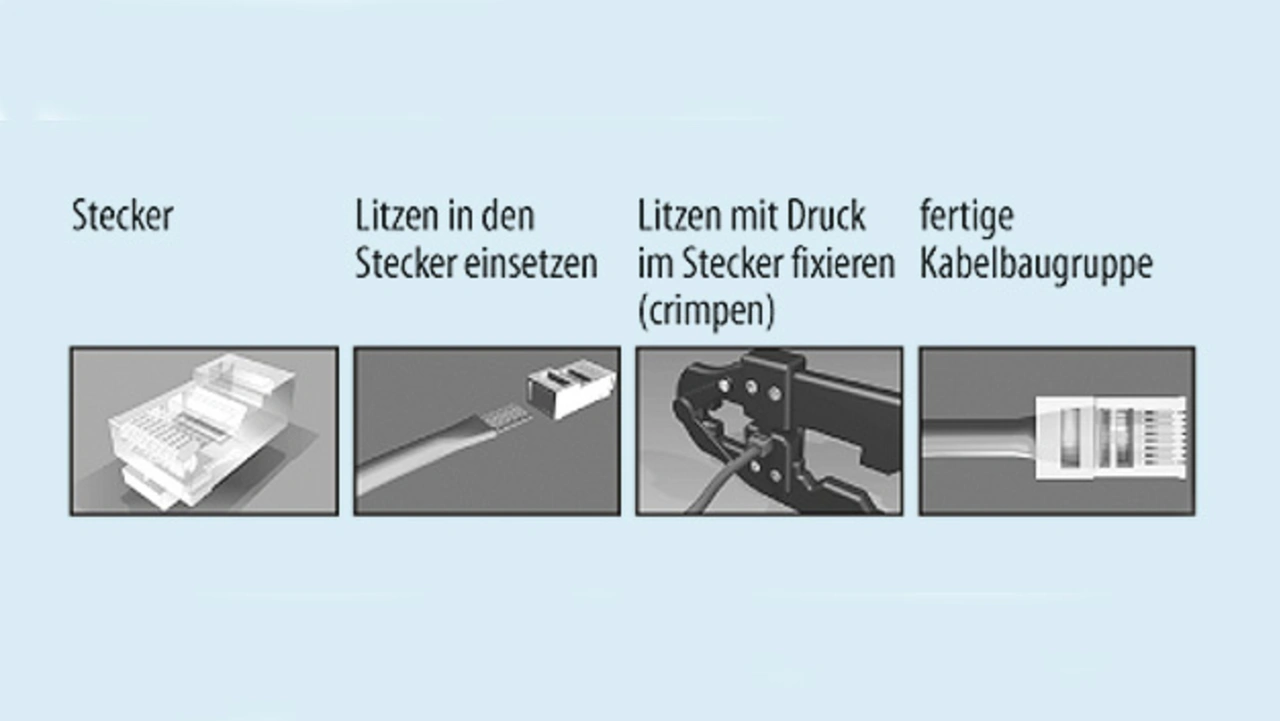 Stecker

Litzen in den Stecker einsetzen

Litzen mit Druck im Stecker fixieren (crimpen)

fertige Kabelbaugruppe