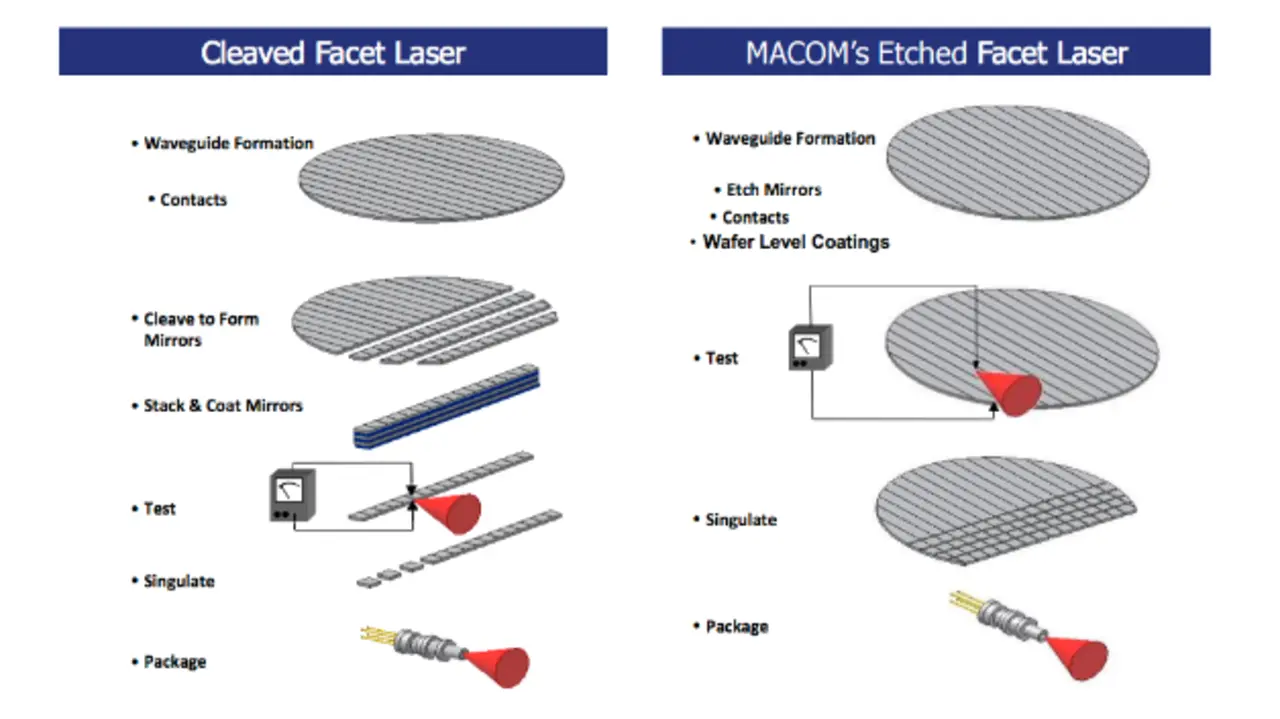 Cleaved Facet Laser

• Waveguide Formation

• Contacts

• Cleave to Form Mirrors

• Stack & Coat Mirrors

• Test

• Singulate

• Package

MACOM's Etched Facet Laser

• Waveguide Formation

• Etch Mirrors

• Contacts

• Wafer Level Coatings

• Test

• Singulate

• Package