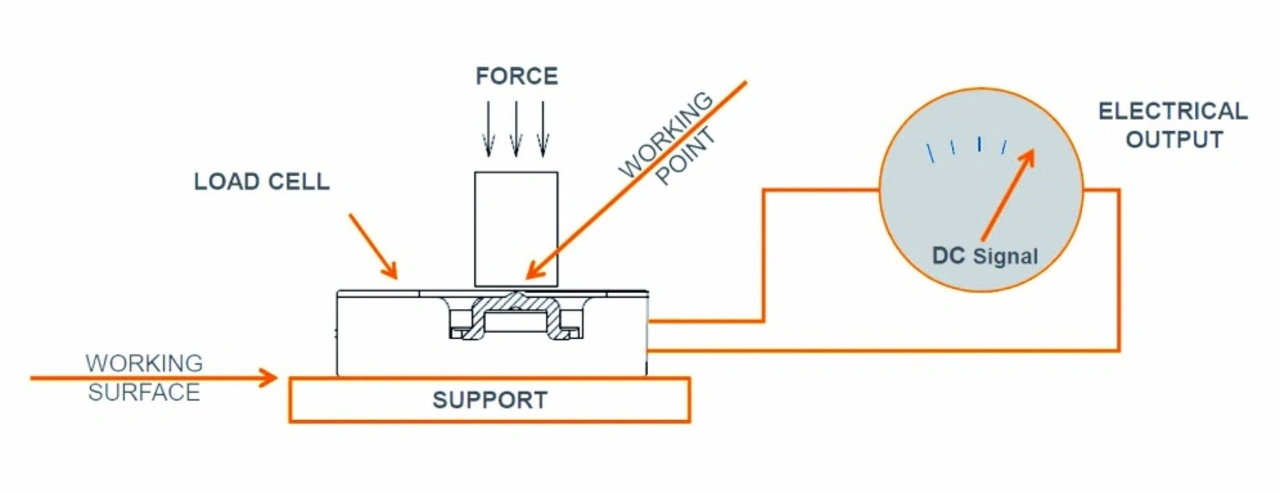 FORCE

WORKING POINT

ELECTRICAL OUTPUT

LOAD CELL

DC Signal

WORKING SURFACE

SUPPORT