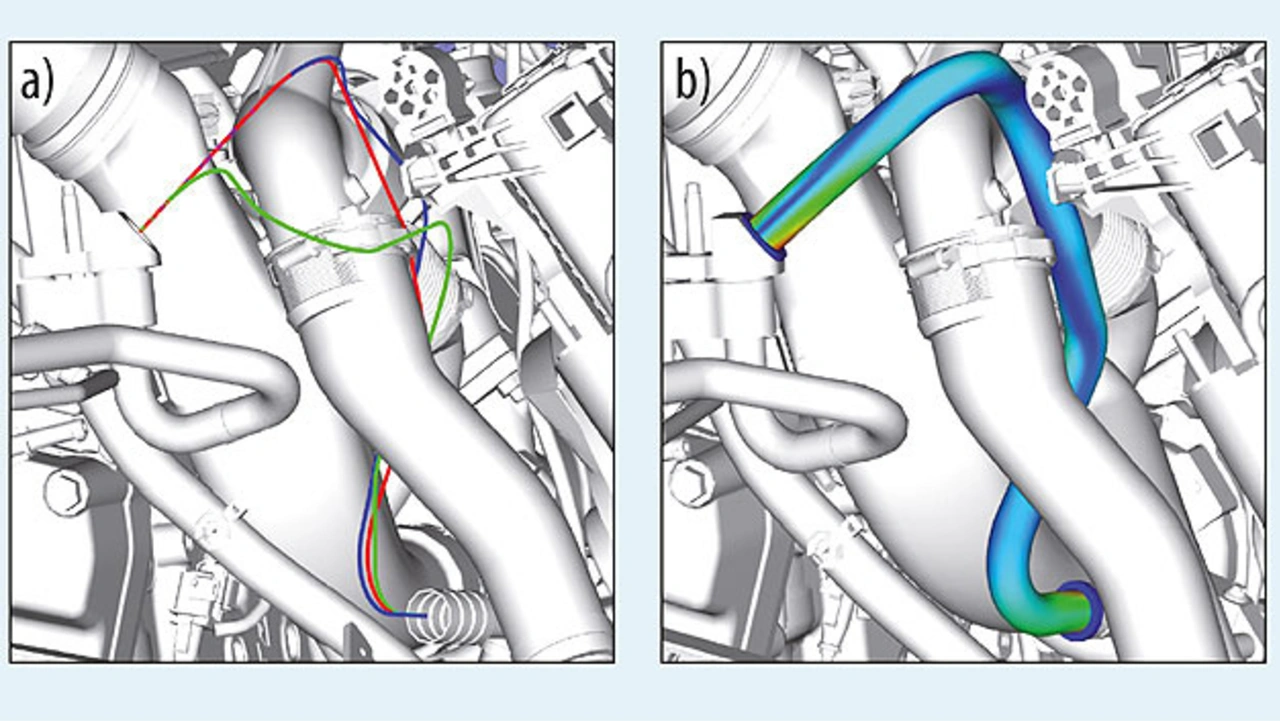 a)

b)