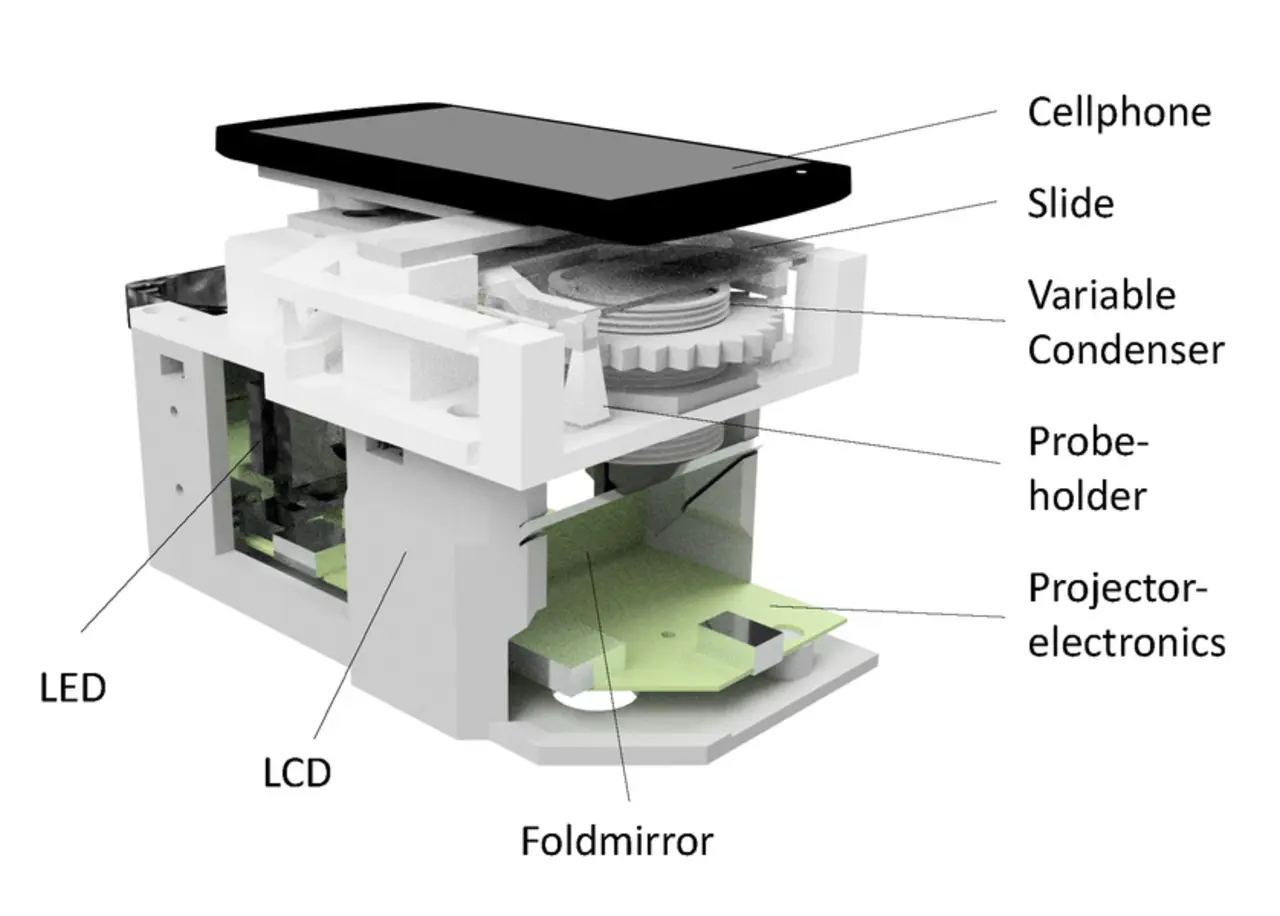 Cellphone

Slide

Variable Condenser

Probe-holder

Projector-electronics

LED

LCD

Foldmirror