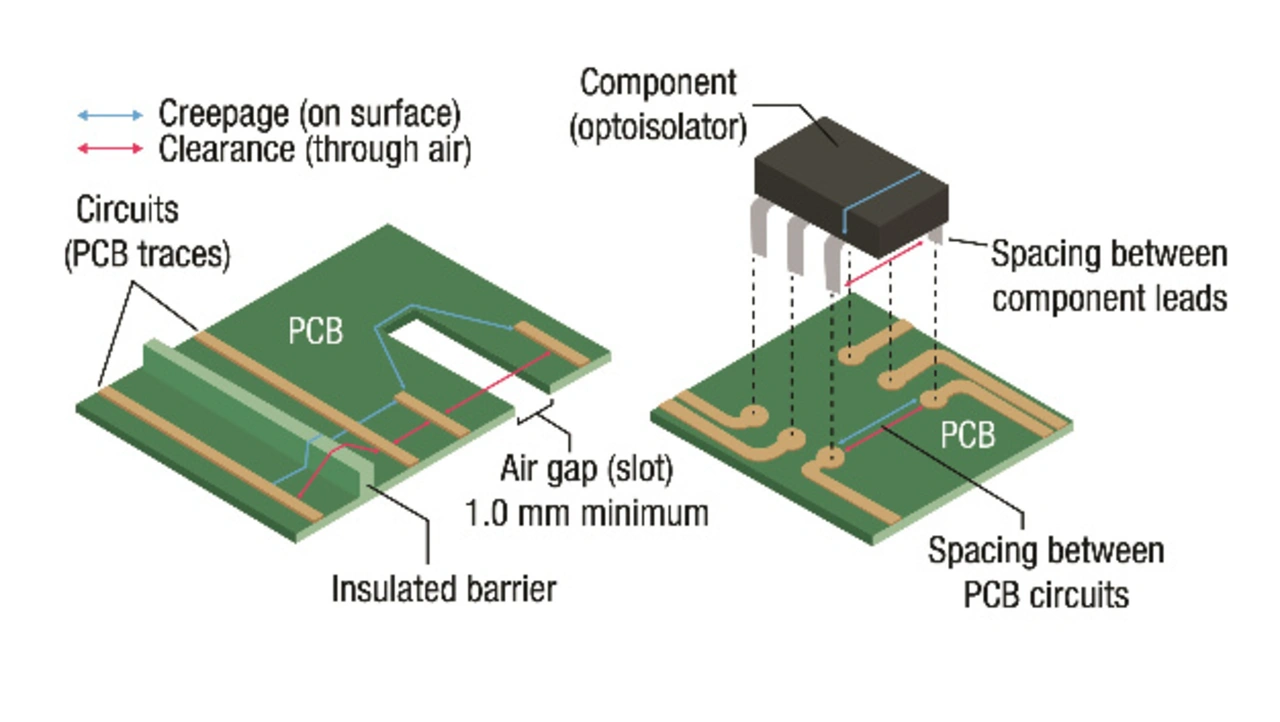 Creepage (on surface)
Clearance (through air)

Circuits (PCB traces)

PCB

Air gap (slot) 1.0 mm minimum

Insulated barrier

Component (optoisolator)

Spacing between component leads

PCB

Spacing between PCB circuits