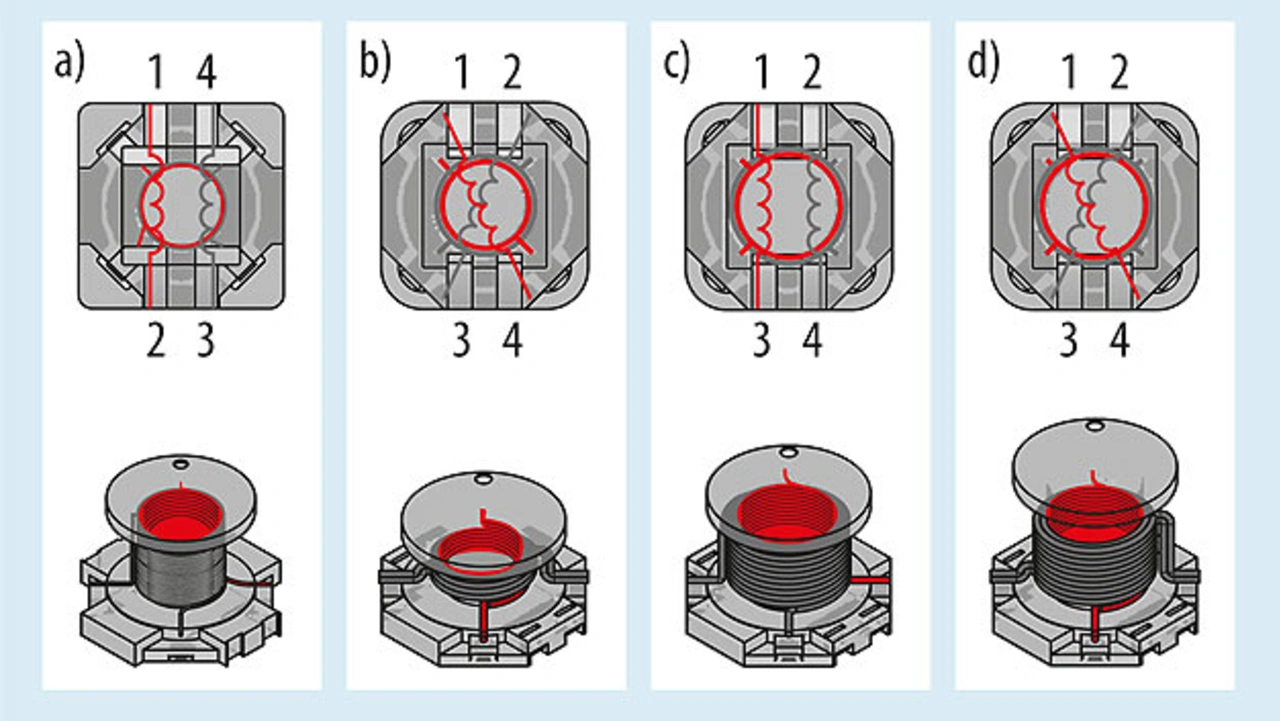 a) 1 4

2 3

b) 1 2

3 4

c) 1 2

3 4

d) 1 2

3 4