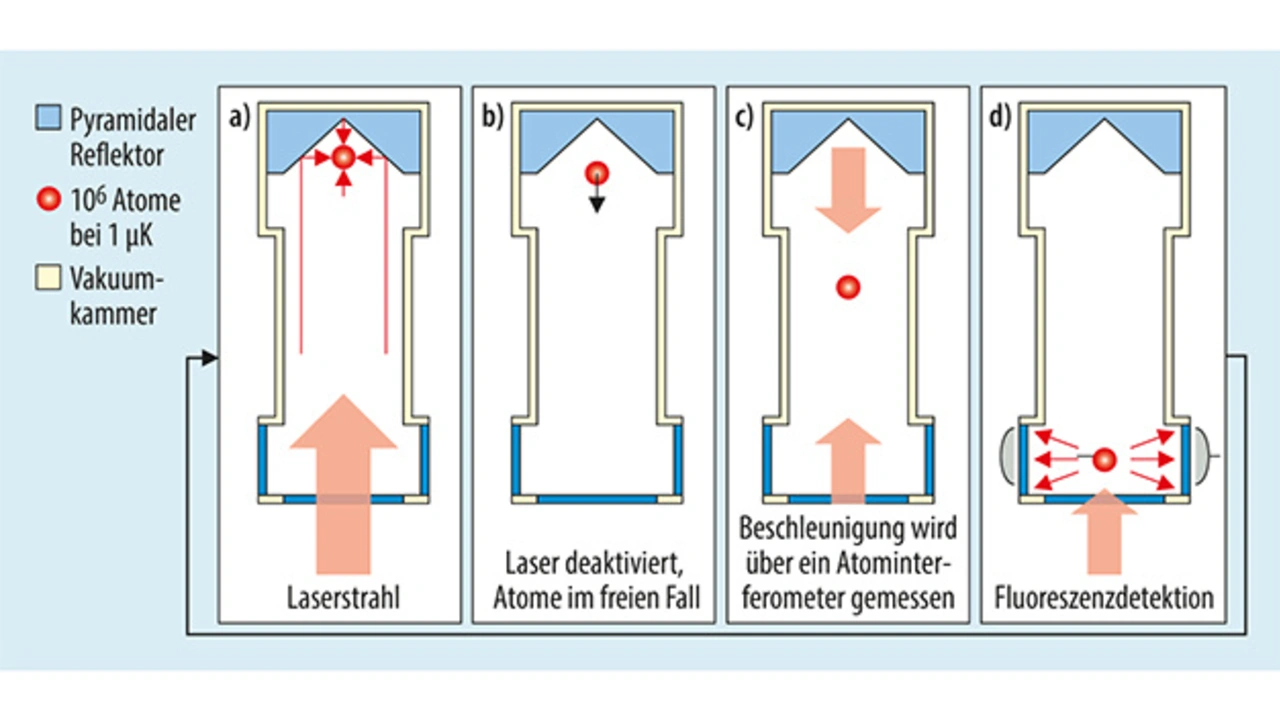 Pyramidaler Reflektor

$10^6$ Atome bei 1 µK

Vakuumkammer

a)

Laserstrahl

b)

Laser deaktiviert, Atome im freien Fall

c)

Beschleunigung wird über ein Atominterferometer gemessen

d)

Fluoreszenzdetektion