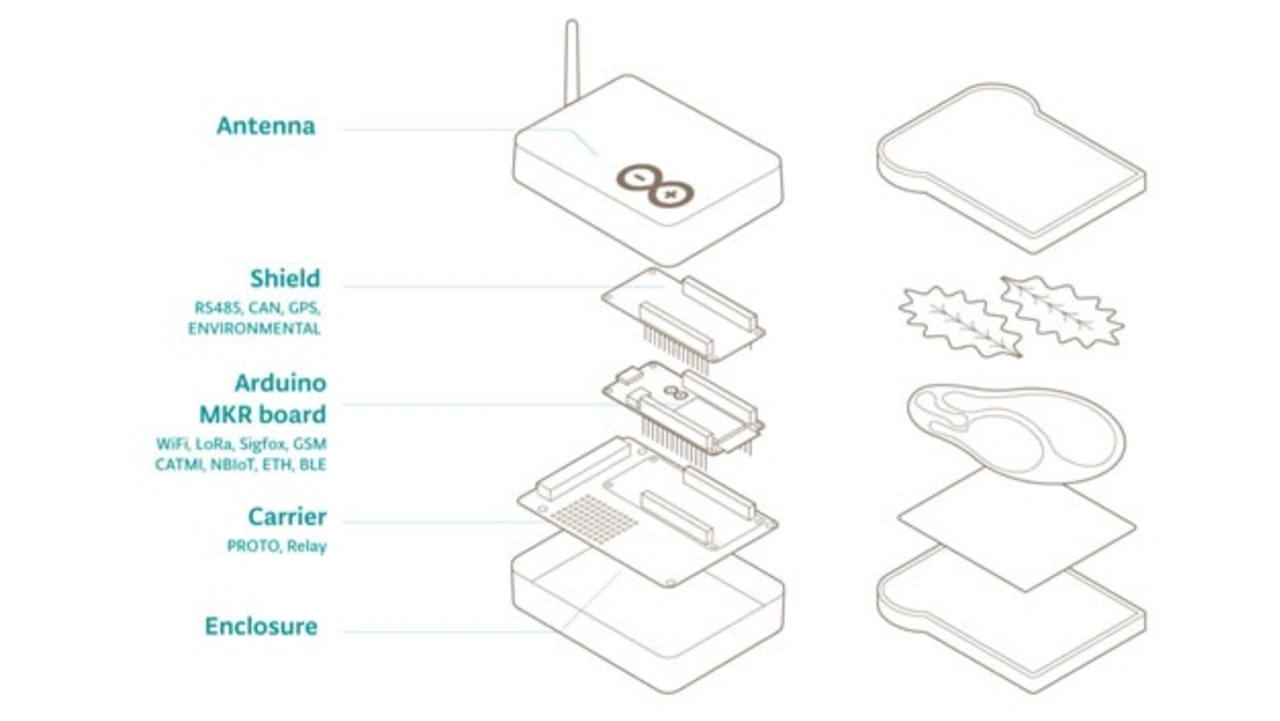 Antenna

Shield
RS485, CAN, GPS, ENVIRONMENTAL

Arduino MKR board
WiFi, LoRa, Sigfox, GSM CATMI, NBIoT, ETH, BLE

Carrier
PROTO, Relay

Enclosure