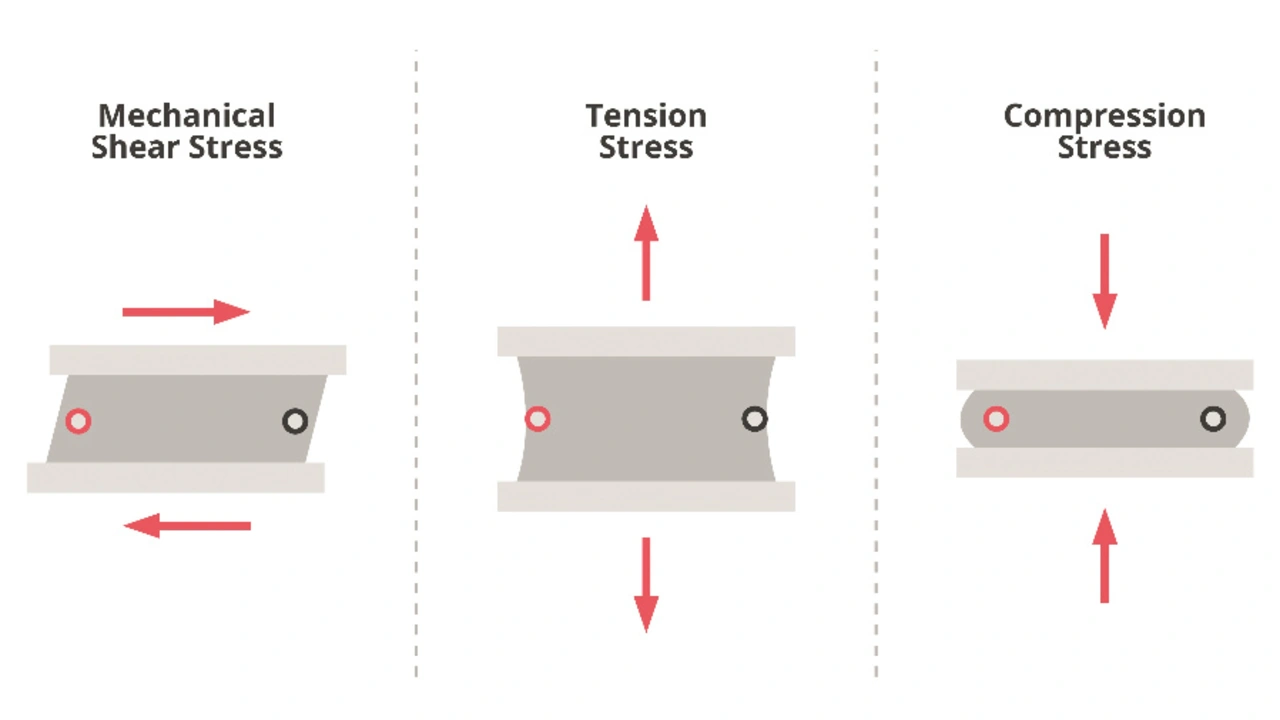 Mechanical Shear Stress

Tension Stress

Compression Stress