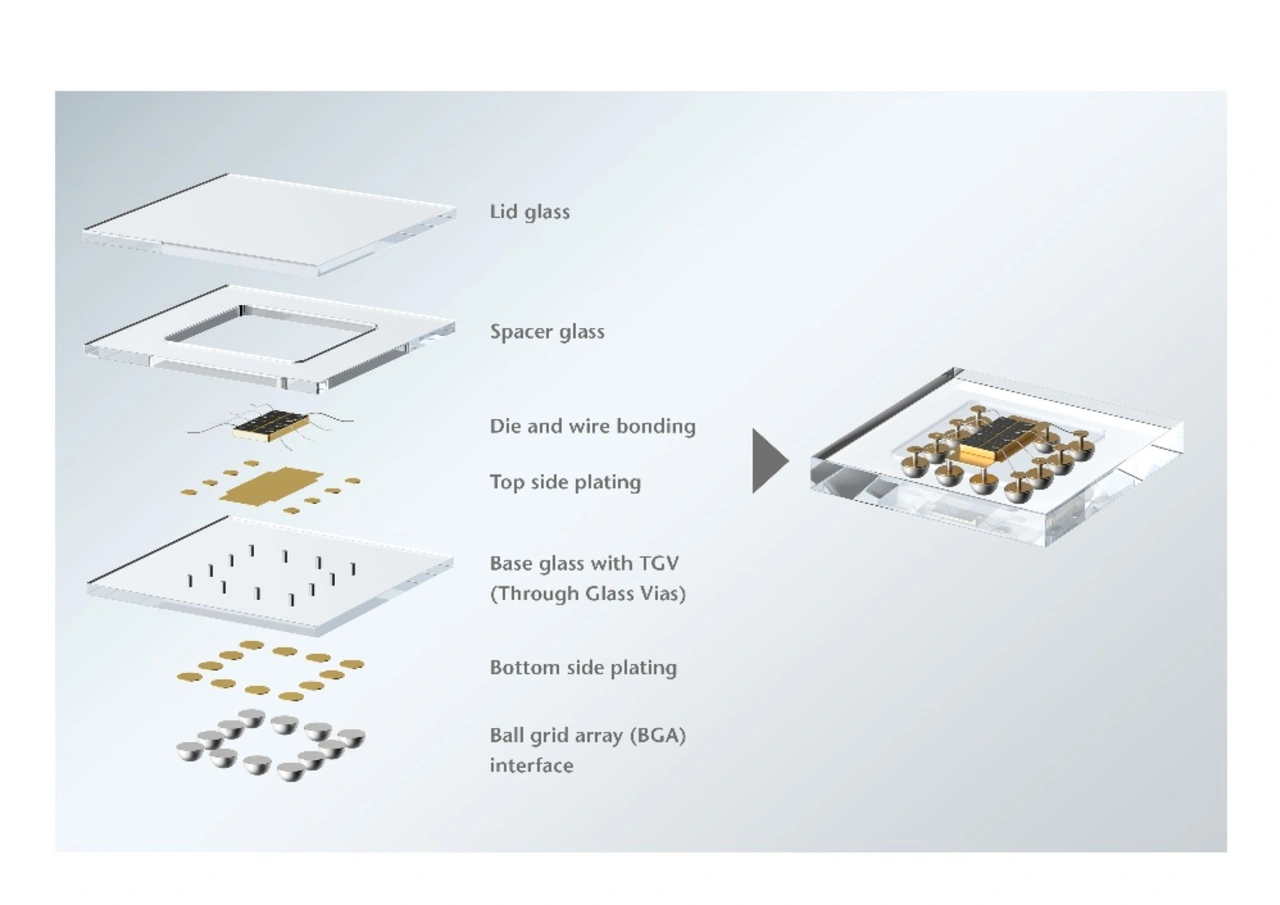 Lid glass

Spacer glass

Die and wire bonding

Top side plating

Base glass with TGV
(Through Glass Vias)

Bottom side plating

Ball grid array (BGA)
interface