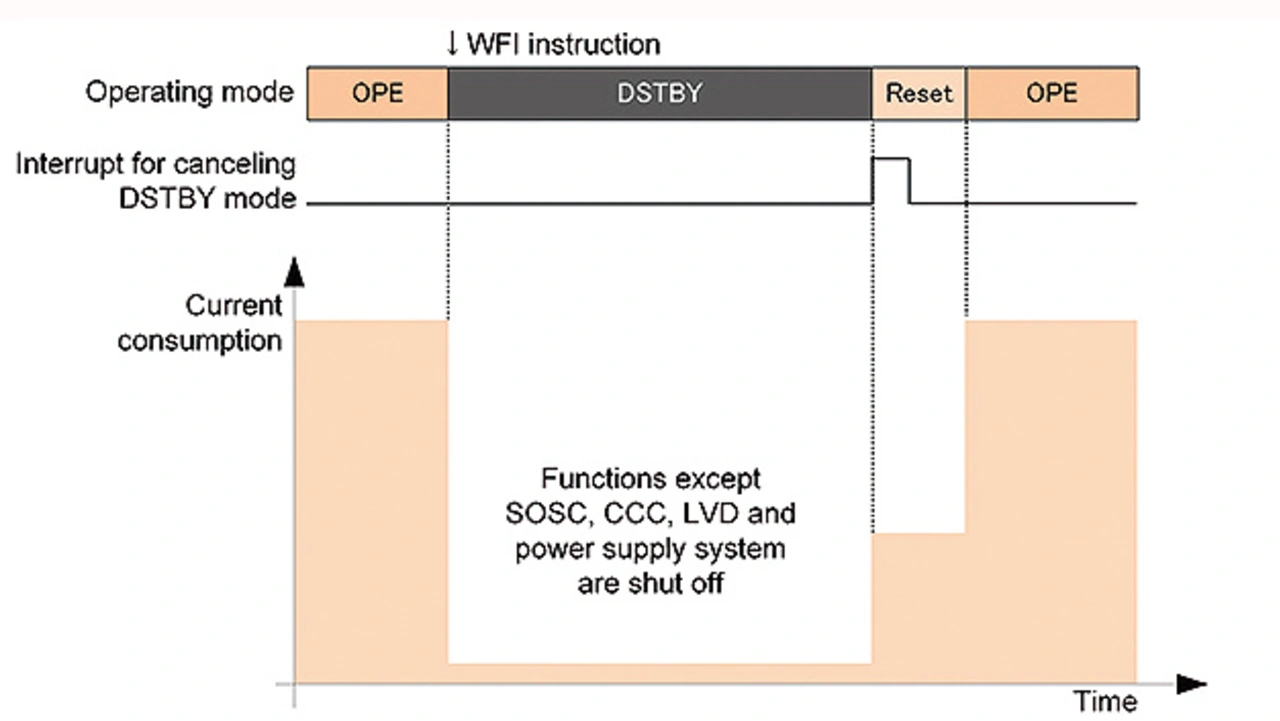 ↓ WFI instruction

Operating mode OPE DSTBY Reset OPE

Interrupt for canceling DSTBY mode

Current consumption

Functions except SOSC, CCC, LVD and power supply system are shut off

Time