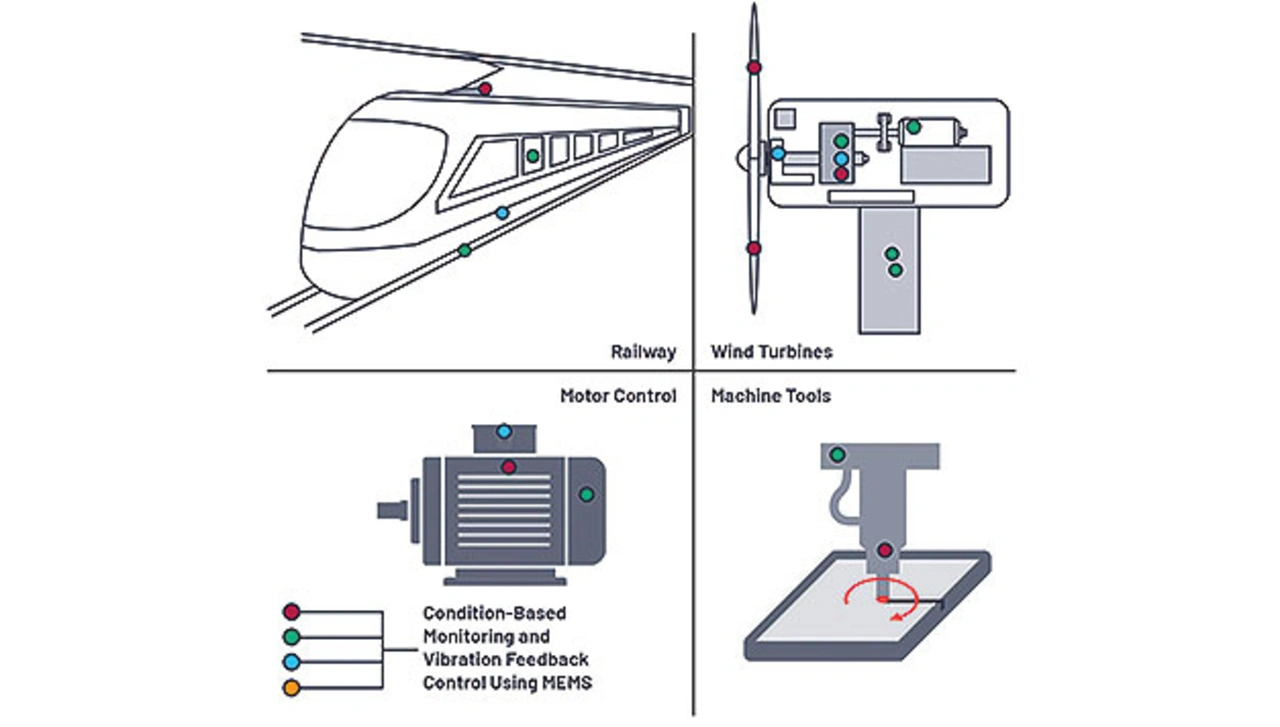 Railway

Wind Turbines

Motor Control

Machine Tools

Condition-Based Monitoring and Vibration Feedback Control Using MEMS