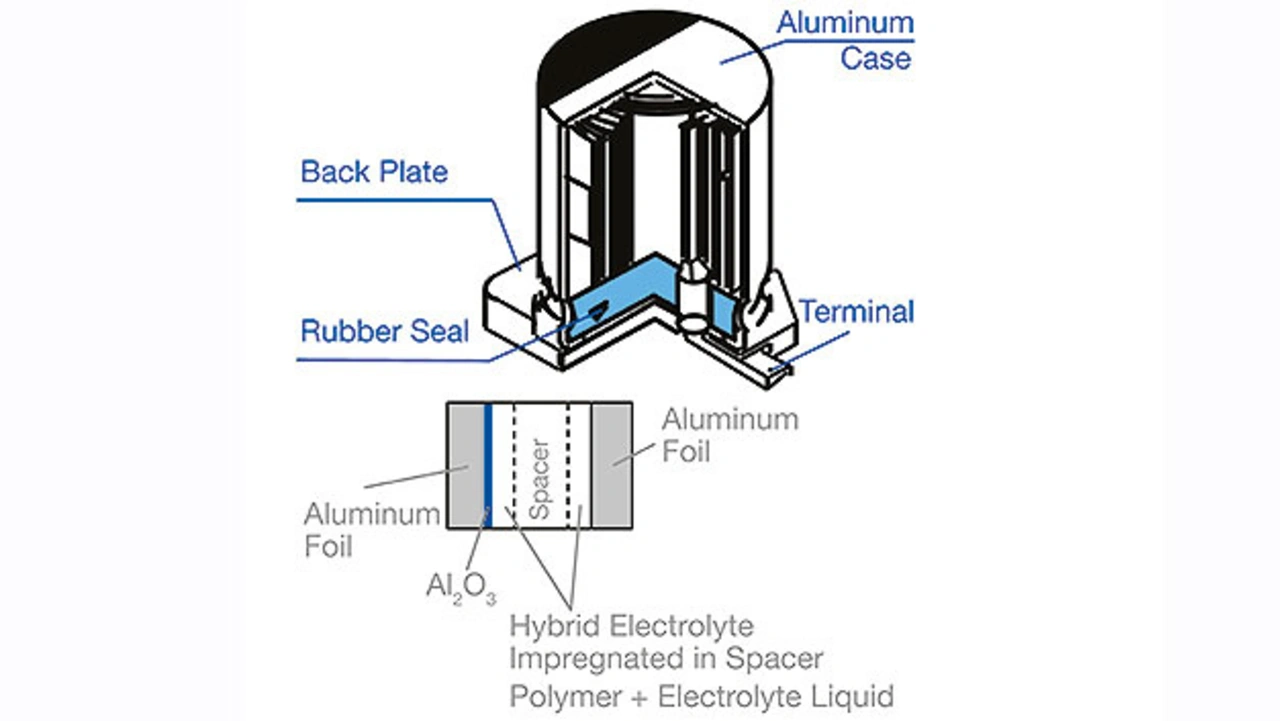 Aluminum Case

Back Plate

Rubber Seal

Terminal

Aluminum Foil

Spacer

Aluminum Foil

$Al_2O_3$

Hybrid Electrolyte Impregnated in Spacer
Polymer + Electrolyte Liquid