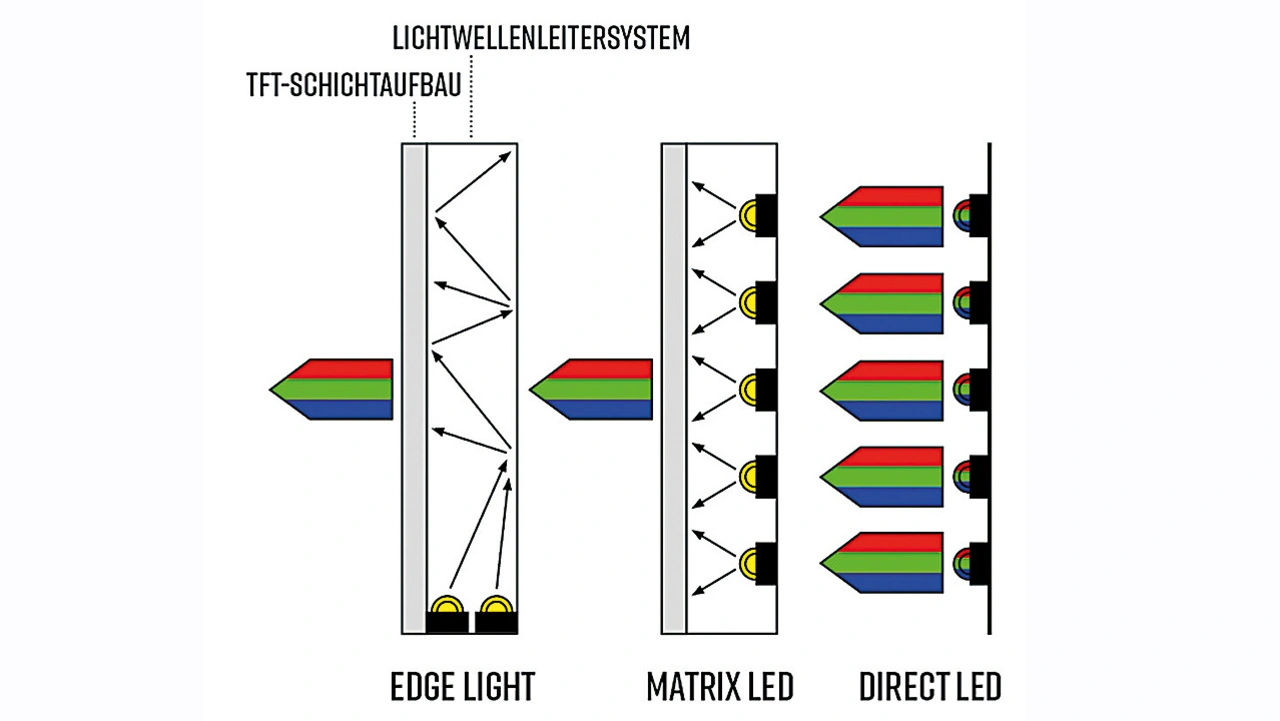 LICHTWELLENLEITERSYSTEM
TFT-SCHICHTAUFBAU

EDGE LIGHT
MATRIX LED
DIRECT LED