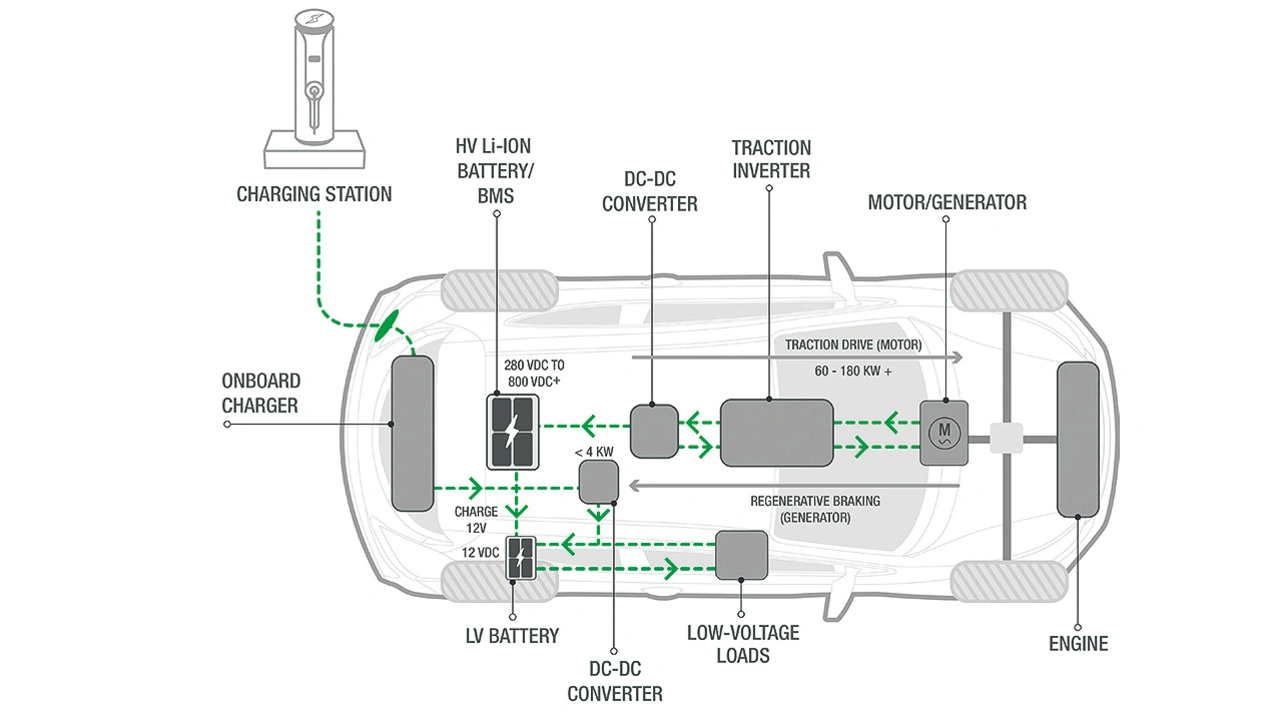 CHARGING STATION

HV Li-ION BATTERY/ BMS

DC-DC CONVERTER

TRACTION INVERTER

MOTOR/GENERATOR

ONBOARD CHARGER

280 VDC TO 800 VDC+

TRACTION DRIVE (MOTOR)

60 - 180 KW +

M

< 4 KW

REGENERATIVE BRAKING (GENERATOR)

CHARGE 12V

12 VDC

LV BATTERY

DC-DC CONVERTER

LOW-VOLTAGE LOADS

ENGINE