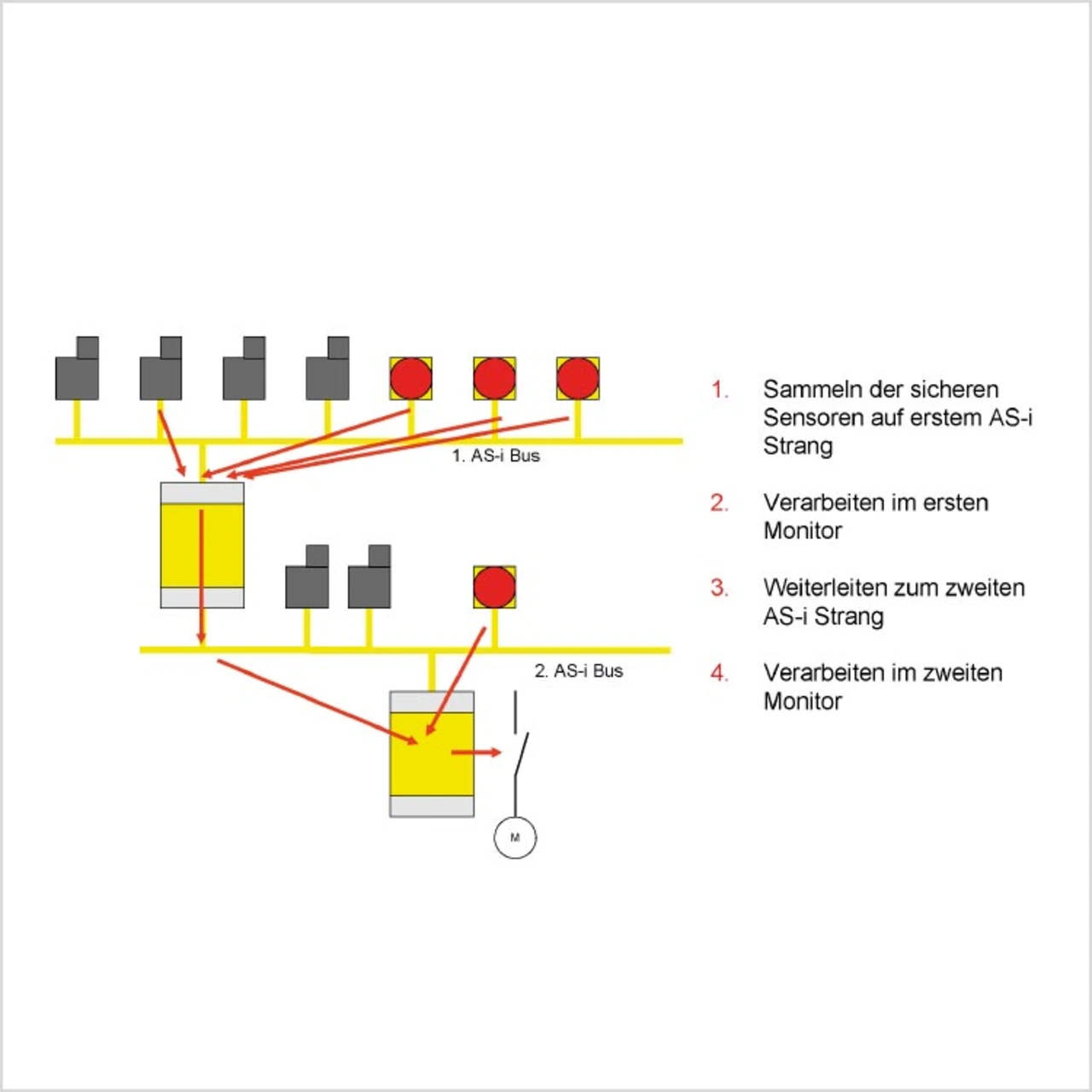 1. AS-i Bus

2. AS-i Bus

M

1. Sammeln der sicheren Sensoren auf erstem AS-i Strang

2. Verarbeiten im ersten Monitor

3. Weiterleiten zum zweiten AS-i Strang

4. Verarbeiten im zweiten Monitor