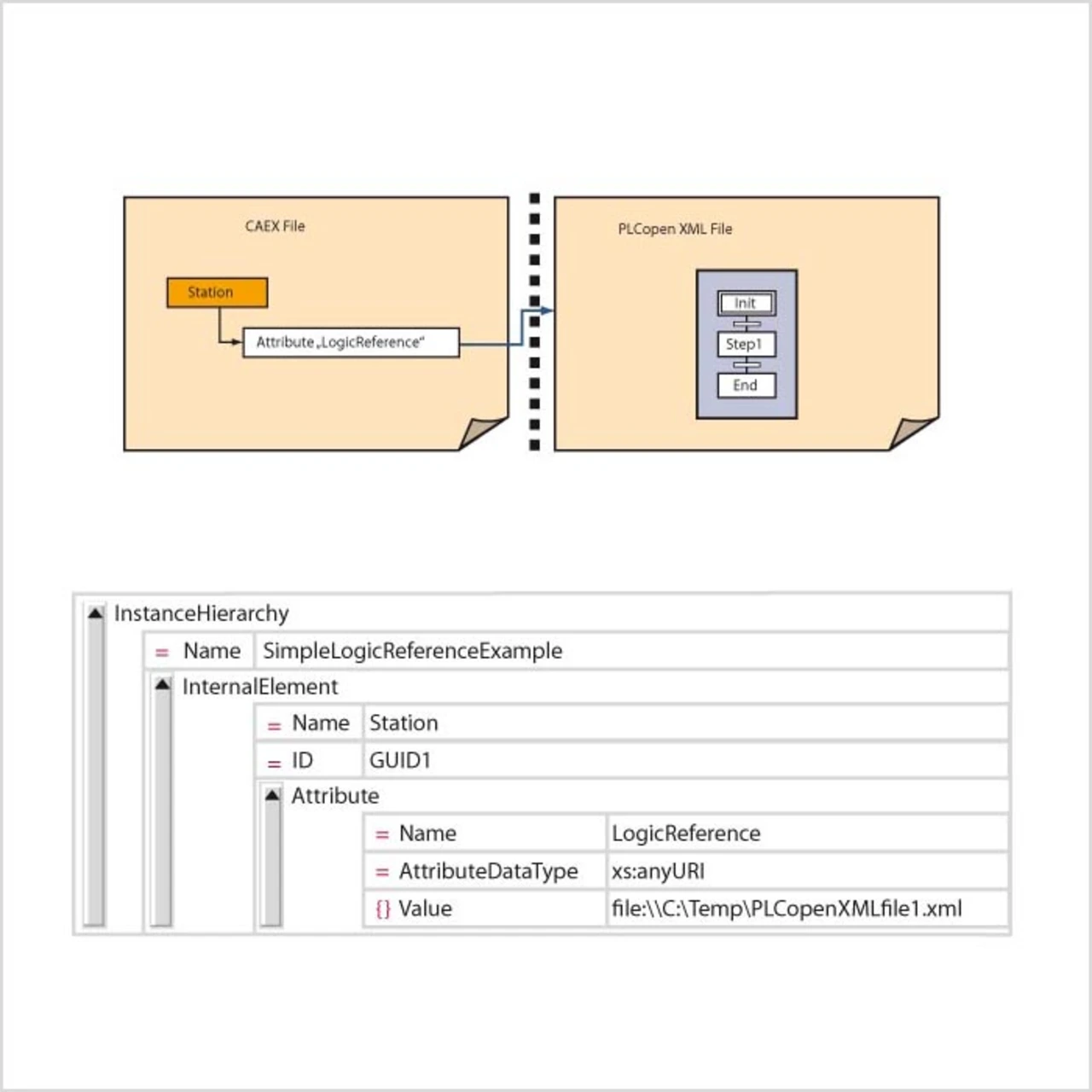 CAEX File

Station

Attribute „LogicReference“

PLCopen XML File

Init

Step1

End

InstanceHierarchy

= Name SimpleLogicReferenceExample

InternalElement

= Name Station

= ID GUID1

Attribute

= Name LogicReference

= AttributeDataType xs:anyURI

{} Value file:\\C:\Temp\PLCopenXMLfile1.xml