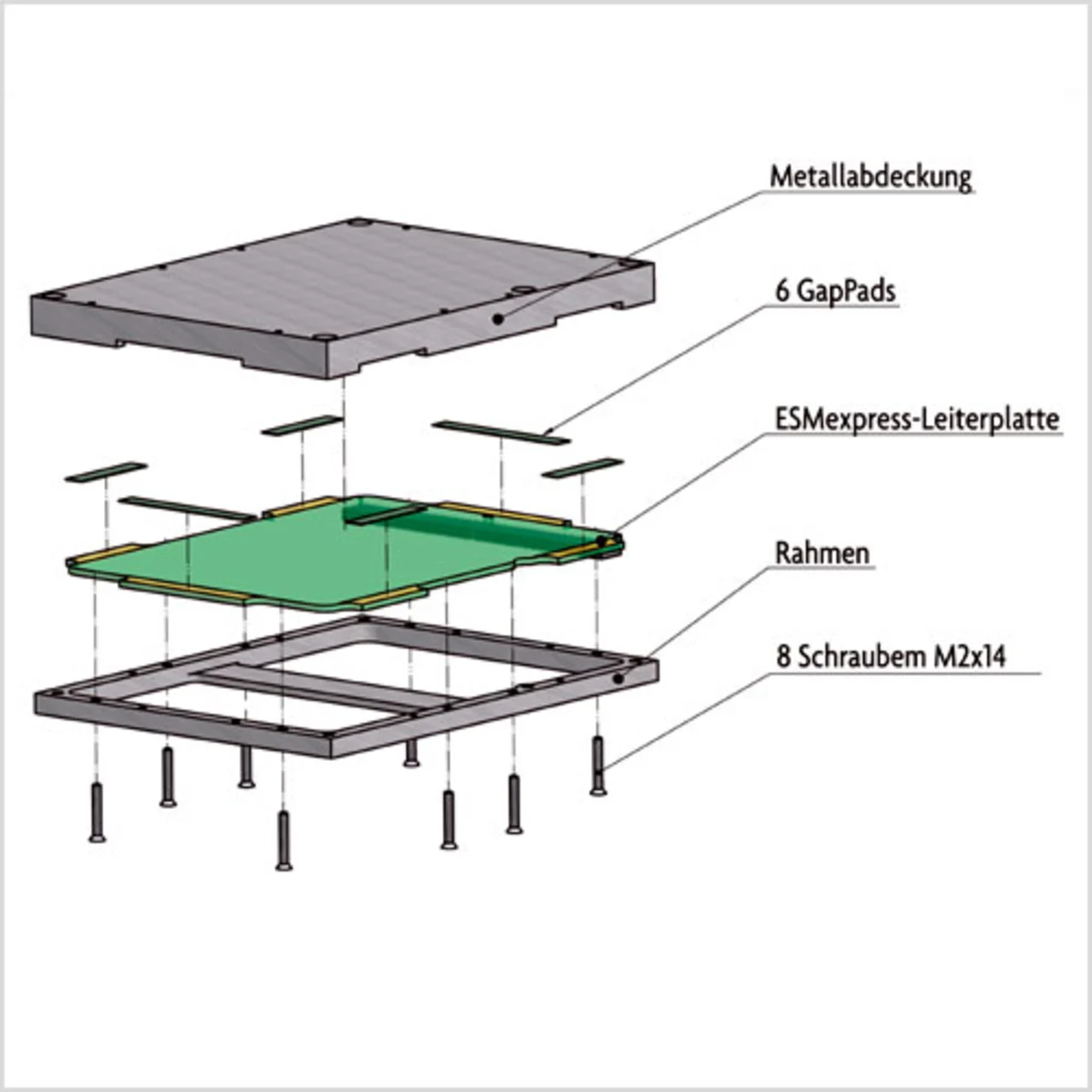 Metallabdeckung

6 GapPads

ESMexpress-Leiterplatte

Rahmen

8 Schraubem M2x14