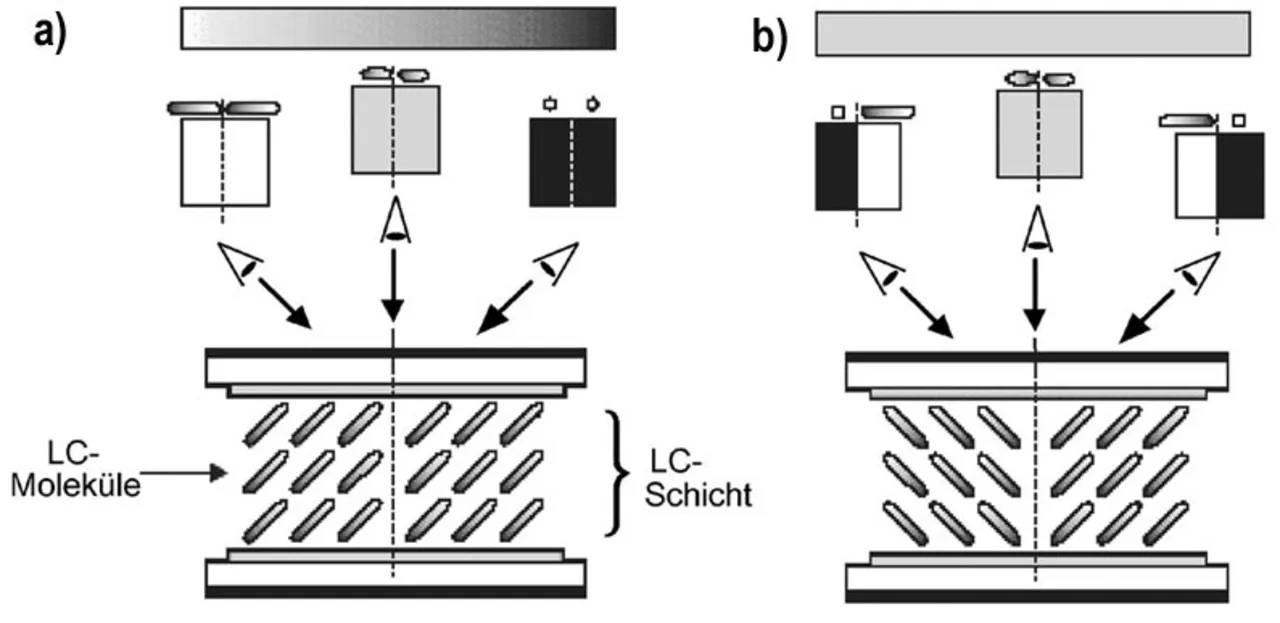 a)

LC-Moleküle

LC-Schicht

b)