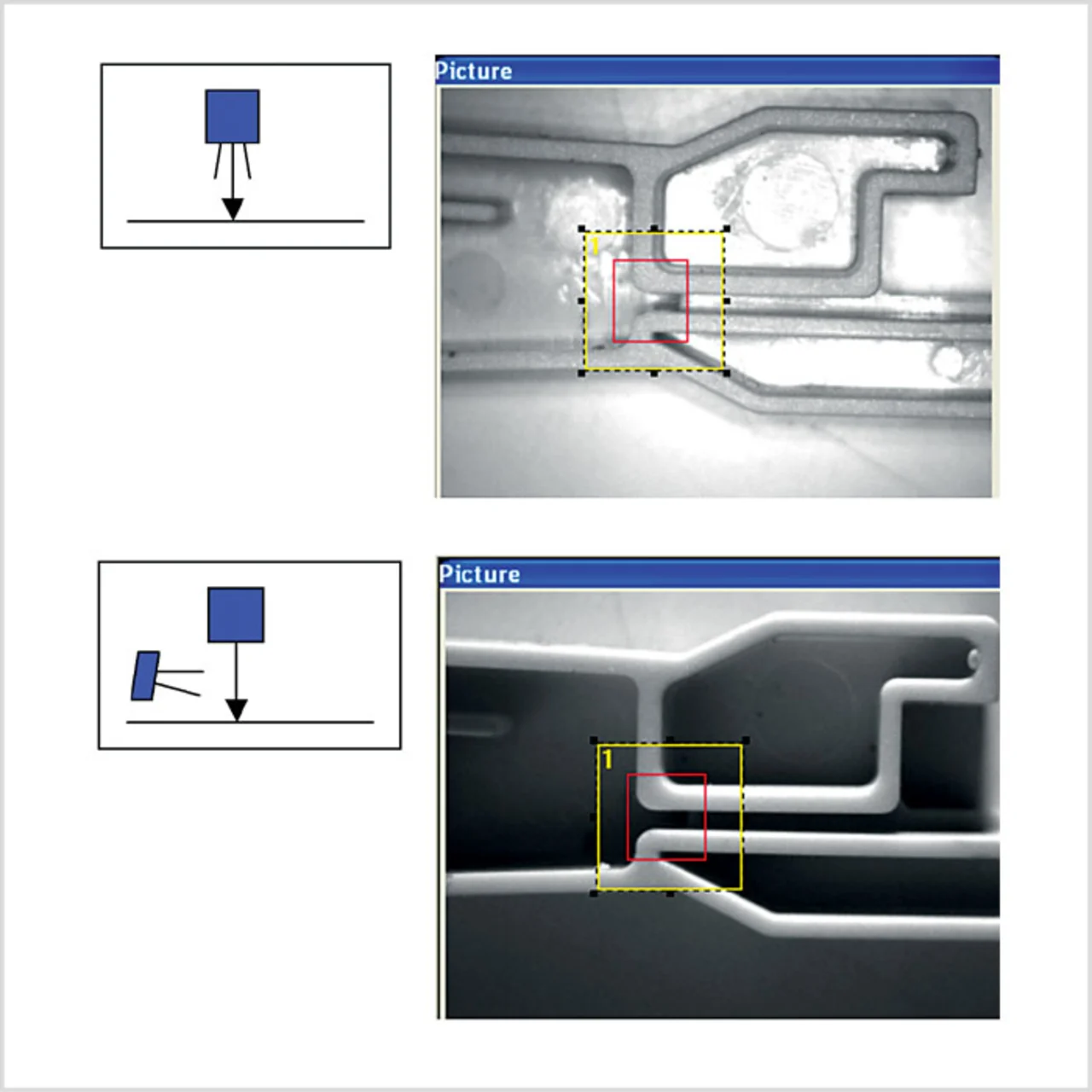 Picture

1

Picture

1