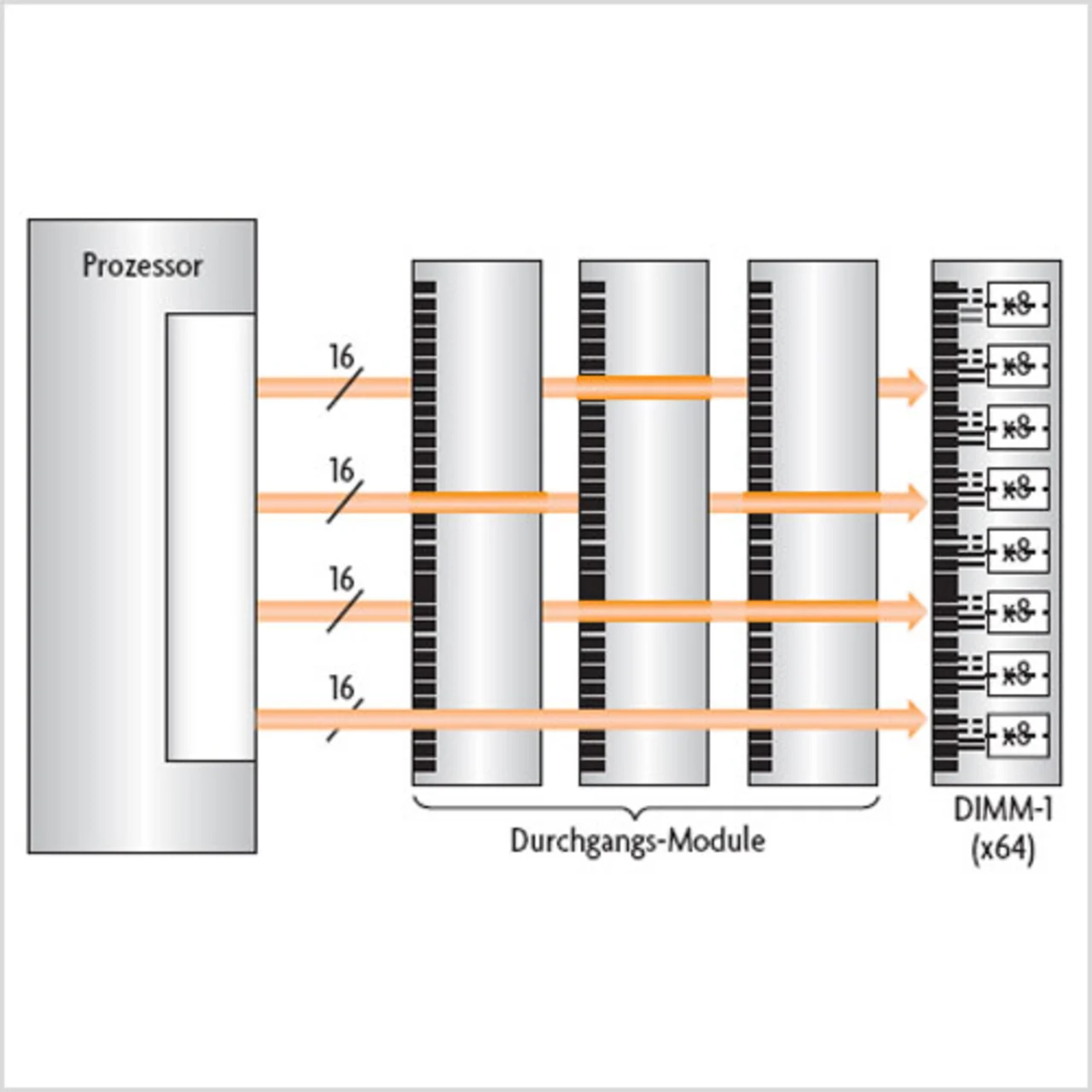 Prozessor

16

16

16

16

x8

x8

x8

x8

x8

x8

x8

x8

Durchgangs-Module

DIMM-1
(x64)