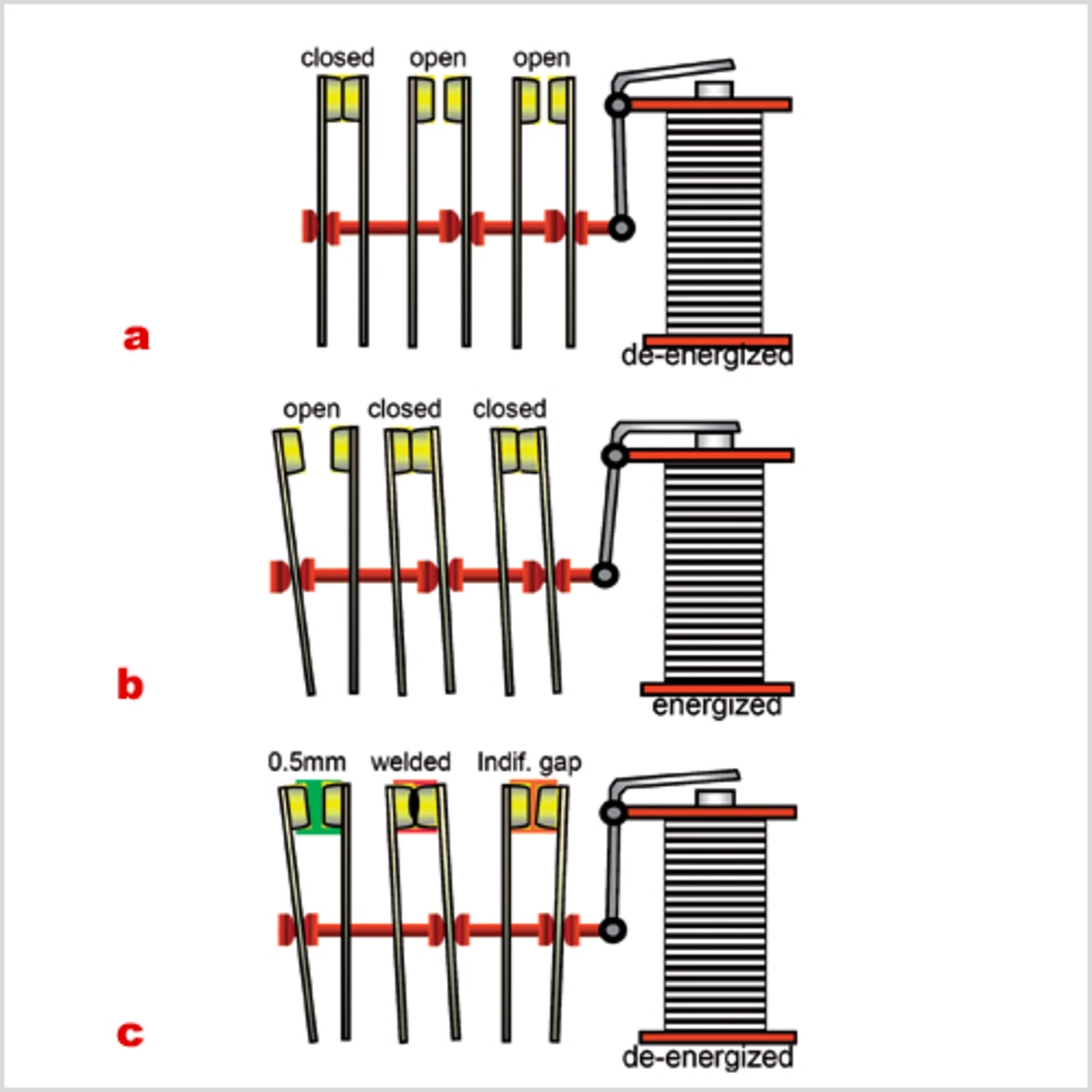 closed open open

a

de-energized

open closed closed

b

energized

0.5mm welded Indif. gap

c

de-energized