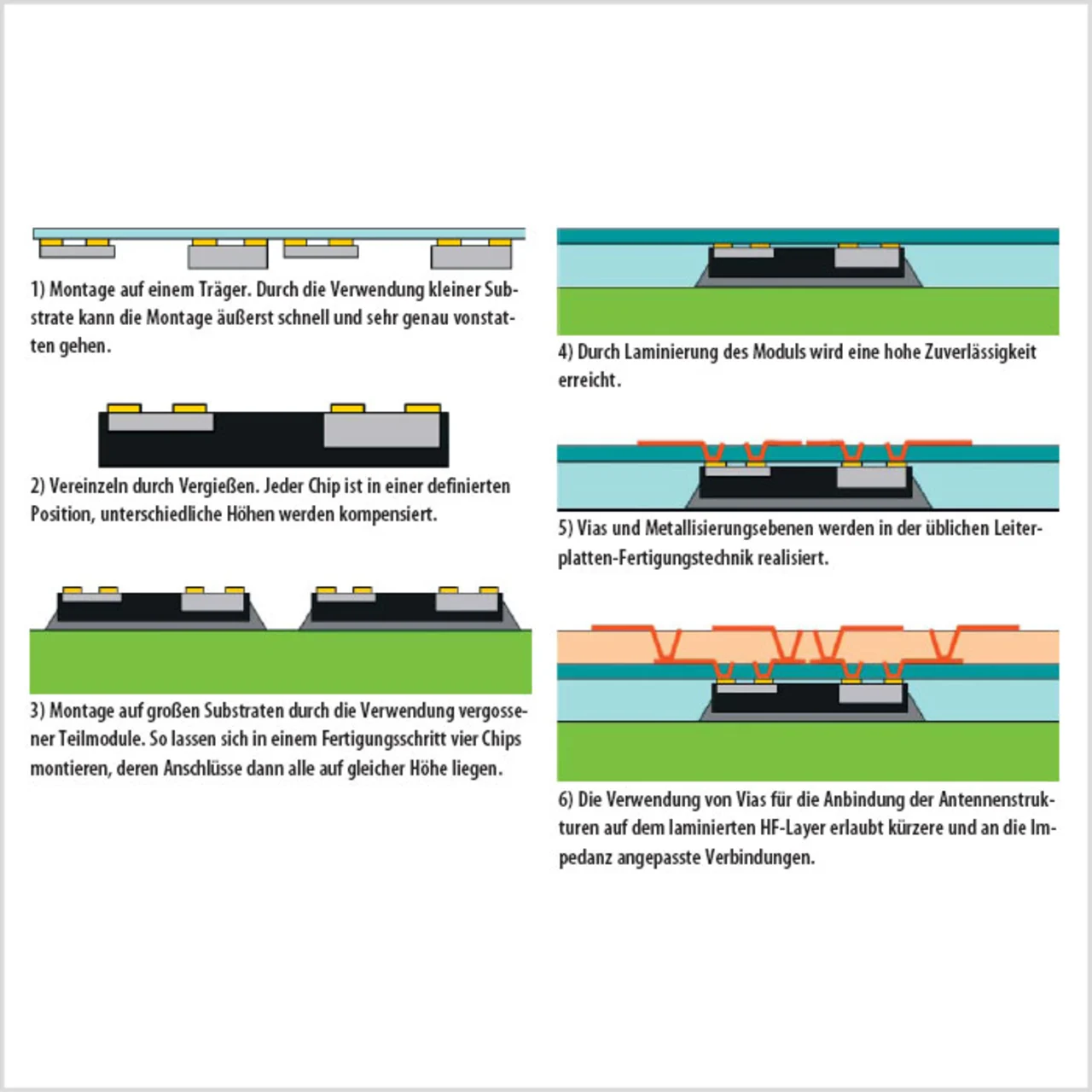 1) Montage auf einem Träger. Durch die Verwendung kleiner Substrate kann die Montage äußerst schnell und sehr genau vonstatten gehen.

2) Vereinzeln durch Vergießen. Jeder Chip ist in einer definierten Position, unterschiedliche Höhen werden kompensiert.

3) Montage auf großen Substraten durch die Verwendung vergossener Teilmodule. So lassen sich in einem Fertigungsschritt vier Chips montieren, deren Anschlüsse dann alle auf gleicher Höhe liegen.

4) Durch Laminierung des Moduls wird eine hohe Zuverlässigkeit erreicht.

5) Vias und Metallisierungsebenen werden in der üblichen Leiterplatten-Fertigungstechnik realisiert.

6) Die Verwendung von Vias für die Anbindung der Antennenstrukturen auf dem laminierten HF-Layer erlaubt kürzere und an die Impedanz angepasste Verbindungen.